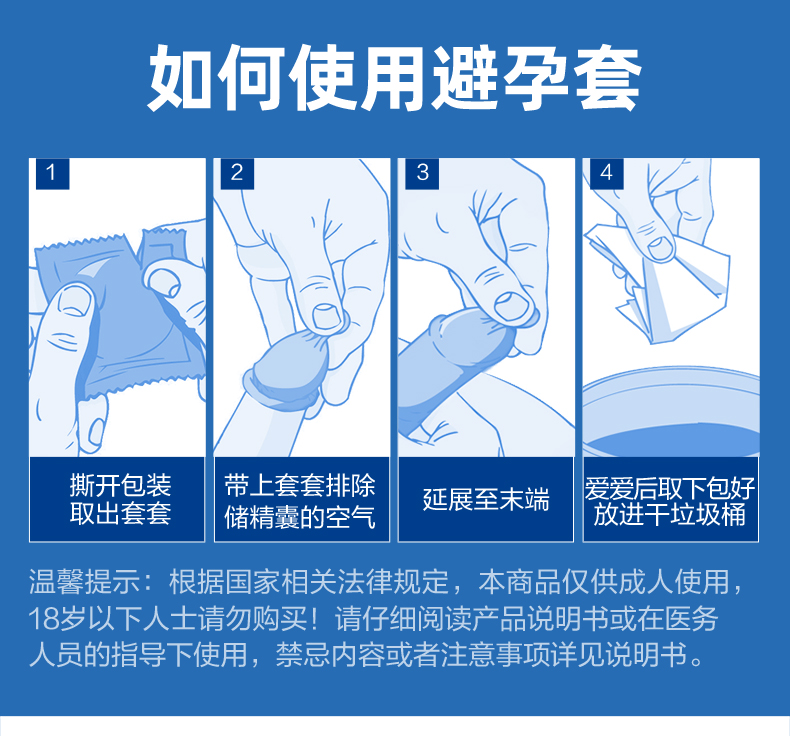 如何使用避孕套

1
撕开包装
取出套套

2
带上套套排除
储精囊的空气

3
延展至末端

4
爱爱后取下包好
放进干垃圾桶

温馨提示：根据国家相关法律规定，本商品仅供成人使用，18岁以下人士请勿购买！请仔细阅读产品说明书或在医务人员的指导下使用，禁忌内容或者注意事项详见说明书。