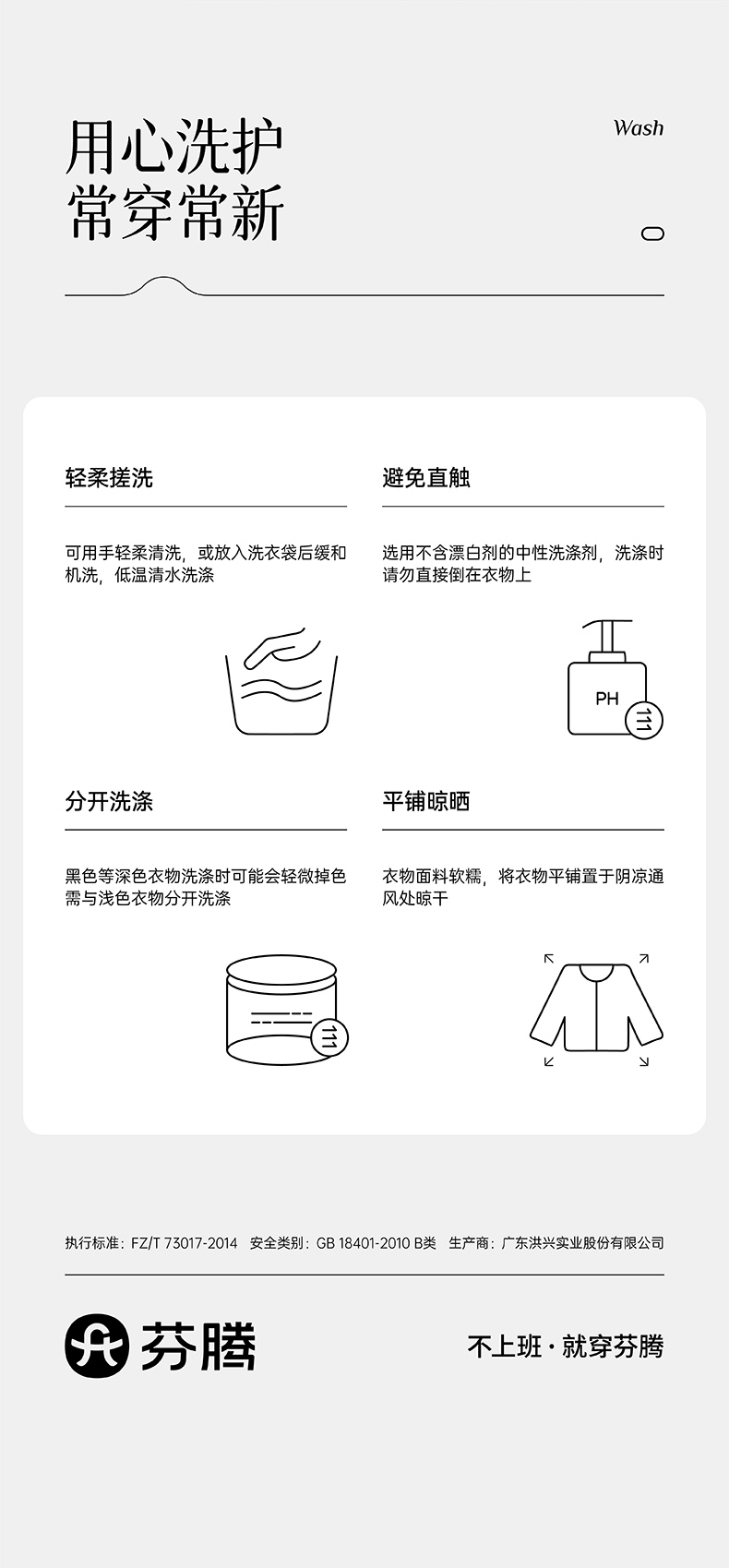 用心洗护
常穿常新

Wash

轻柔搓洗

可用手轻柔清洗，或放入洗衣袋后缓和机洗，低温清水洗涤

避免直触

选用不含漂白剂的中性洗涤剂，洗涤时请勿直接倒在衣物上

PH

分开洗涤

黑色等深色衣物洗涤时可能会轻微掉色需与浅色衣物分开洗涤

平铺晾晒

衣物面料软糯，将衣物平铺置于阴凉通风处晾干

执行标准：FZ/T 73017-2014 安全类别：GB 18401-2010 B类 生产商：广东洪兴实业股份有限公司

芬腾

不上班·就穿芬腾