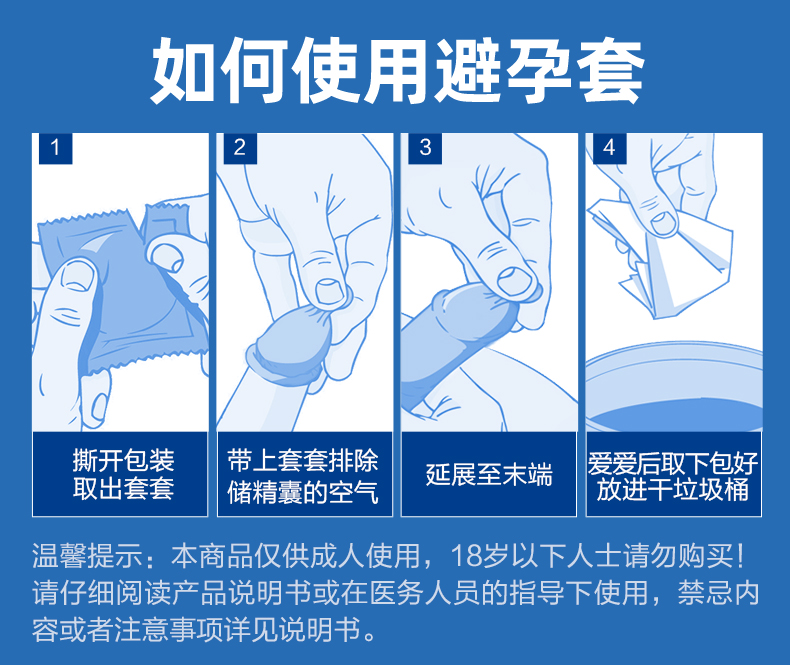 如何使用避孕套

1
撕开包装
取出套套

2
带上套套排除
储精囊的空气

3
延展至末端

4
爱爱后取下包好
放进干垃圾桶

温馨提示：本商品仅供成人使用，18岁以下人士请勿购买！请仔细阅读产品说明书或在医务人员的指导下使用，禁忌内容或者注意事项详见说明书。