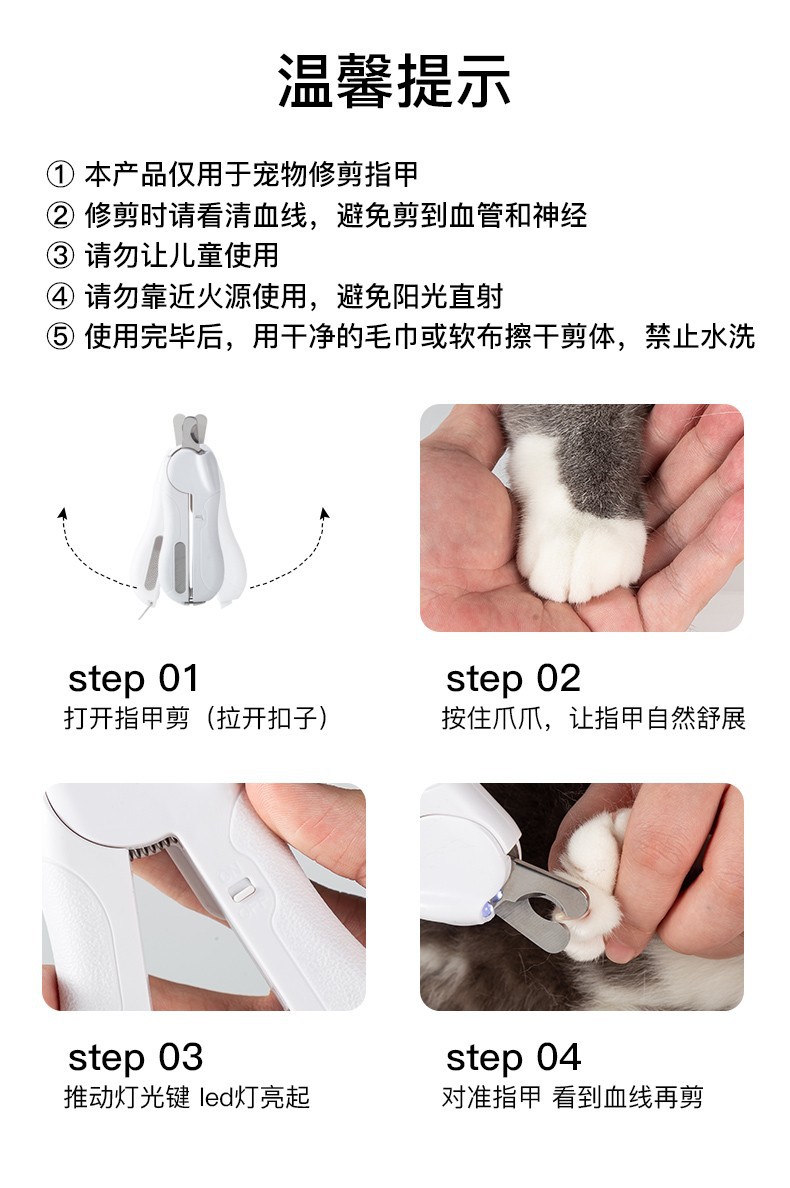 温馨提示

① 本产品仅用于宠物修剪指甲
② 修剪时请看清血线，避免剪到血管和神经
③ 请勿让儿童使用
④ 请勿靠近火源使用，避免阳光直射
⑤ 使用完毕后，用干净的毛巾或软布擦干剪体，禁止水洗

step 01
打开指甲剪（拉开扣子）

step 02
按住爪爪，让指甲自然舒展

step 03
推动灯光键 led灯亮起

step 04
对准指甲 看到血线再剪