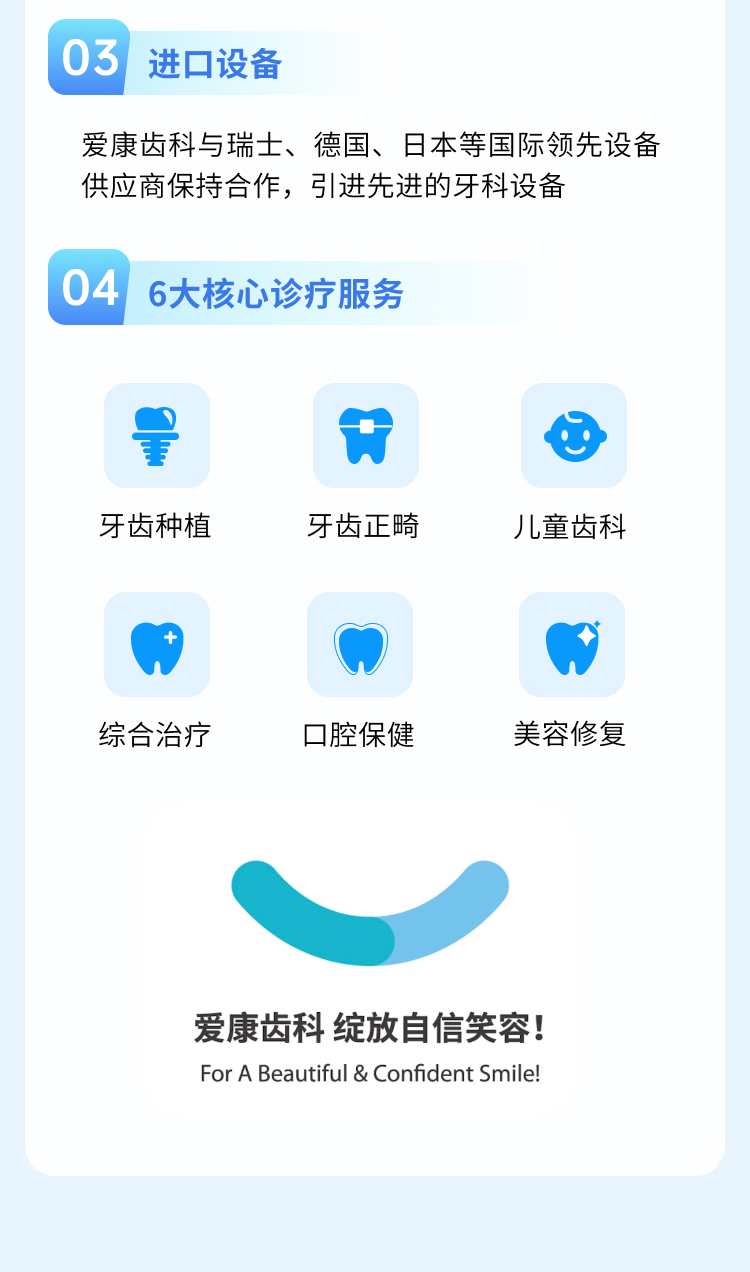 03 进口设备

爱康齿科与瑞士、德国、日本等国际领先设备供应商保持合作，引进先进的牙科设备

04 6大核心诊疗服务

牙齿种植

牙齿正畸

儿童齿科

综合治疗

口腔保健

美容修复

爱康齿科 绽放自信笑容！

For A Beautiful & Confident Smile!