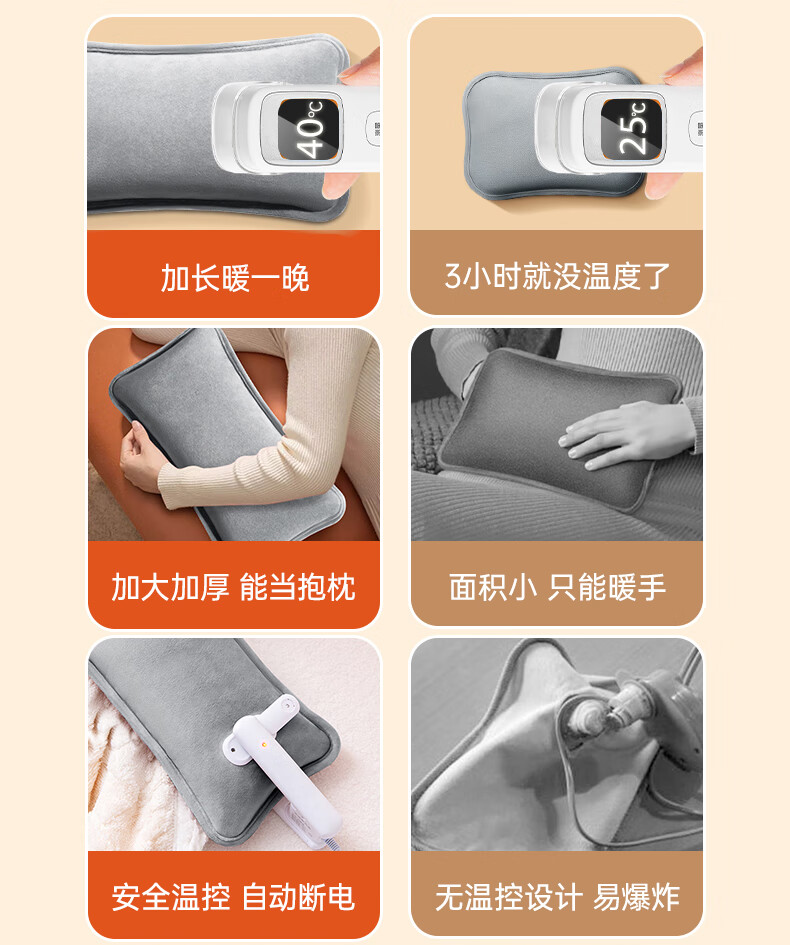 40℃

加长暖一晚

25℃

3小时就没温度了

加大加厚 能当抱枕

面积小 只能暖手

安全温控 自动断电

无温控设计 易爆炸