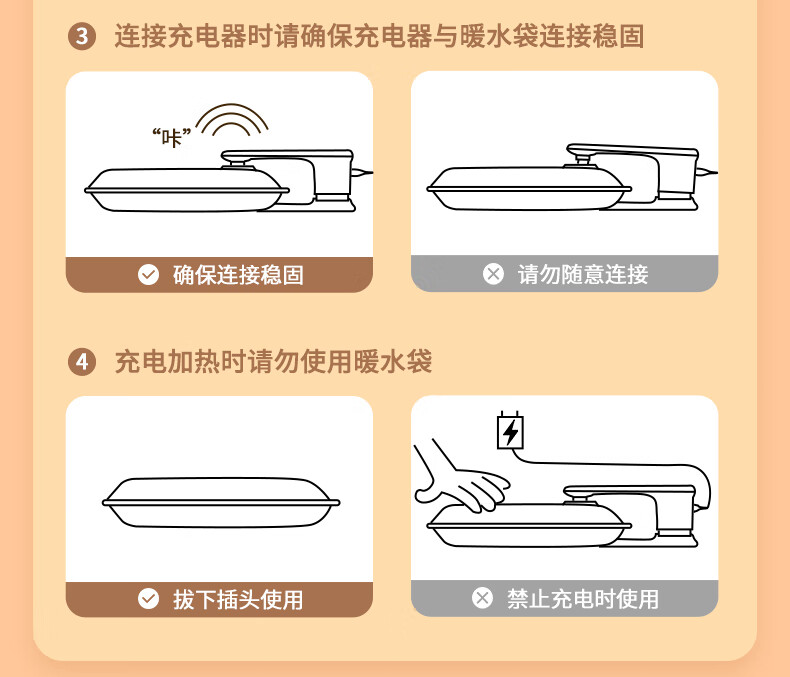 3 连接充电器时请确保充电器与暖水袋连接稳固

“咔”

确保连接稳固

请勿随意连接

4 充电加热时请勿使用暖水袋

拔下插头使用

禁止充电时使用