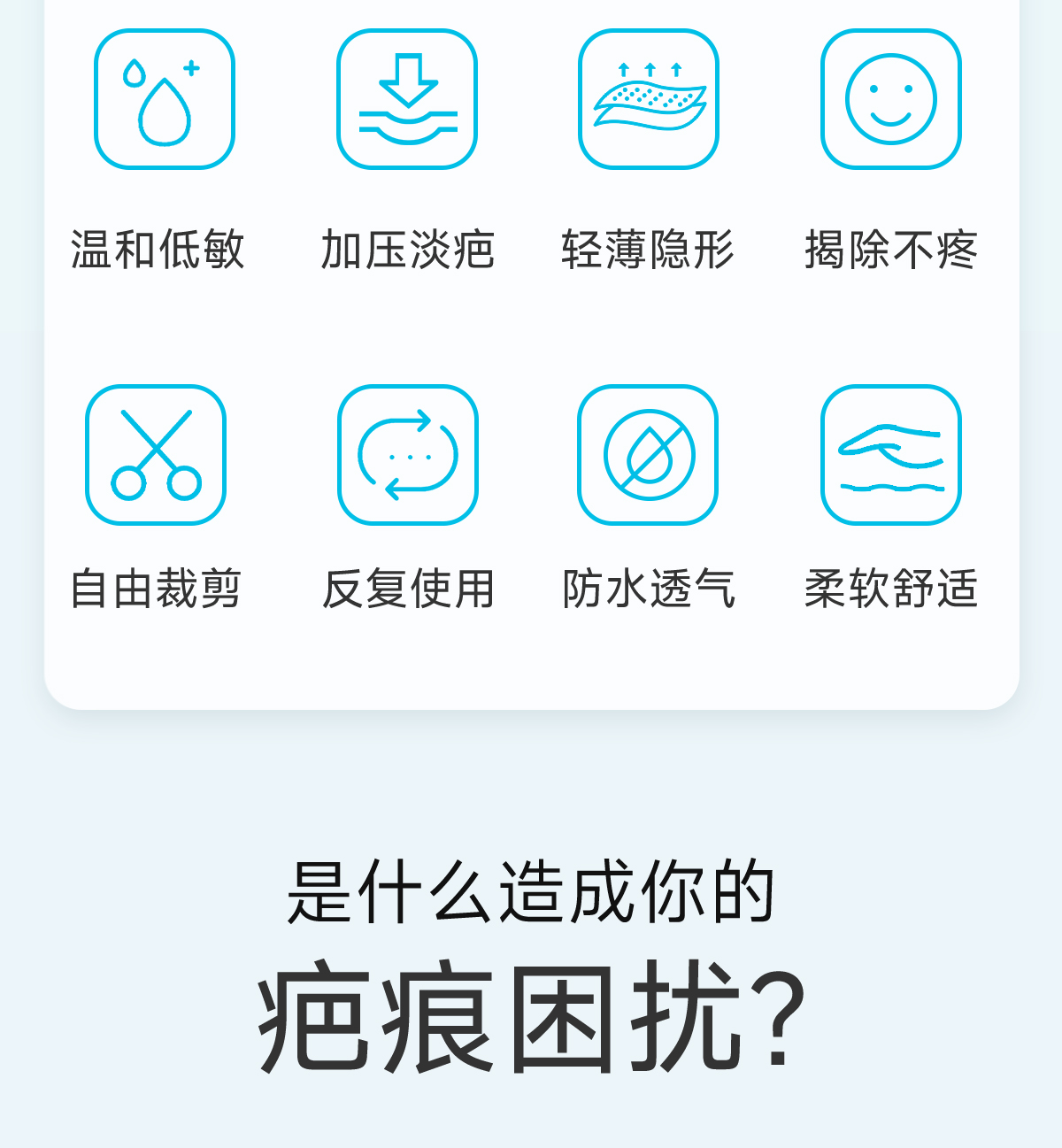 温和低敏 加压淡疤 轻薄隐形 揭除不疼

自由裁剪 反复使用 防水透气 柔软舒适

是什么造成你的

疤痕困扰?