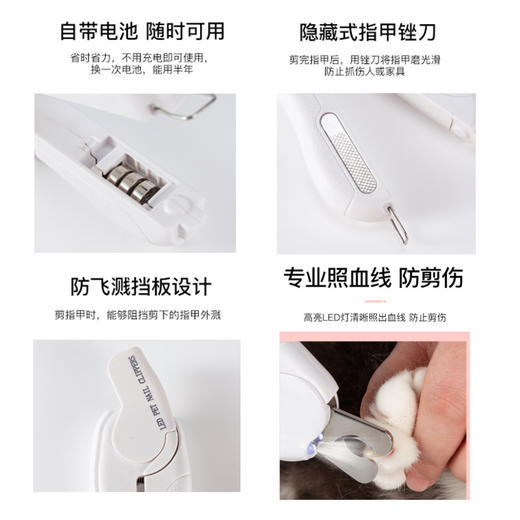 自带电池 随时可用

省时省力，不用充电即可使用，换一次电池，能用半年

隐藏式指甲锉刀

剪完指甲后，用锉刀将指甲磨光滑 防止抓伤人或家具

防飞溅挡板设计

剪指甲时，能够阻挡剪下的指甲外溅

LED PET NAIL CLIPPERS

专业照血线 防剪伤

高亮LED灯清晰照出血线 防止剪伤