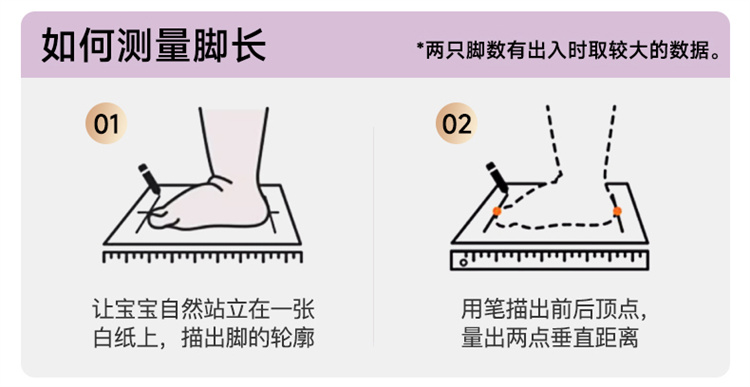 如何测量脚长

*两只脚数有出入时取较大的数据。

01

让宝宝自然站立在一张白纸上，描出脚的轮廓

02

用笔描出前后顶点，量出两点垂直距离