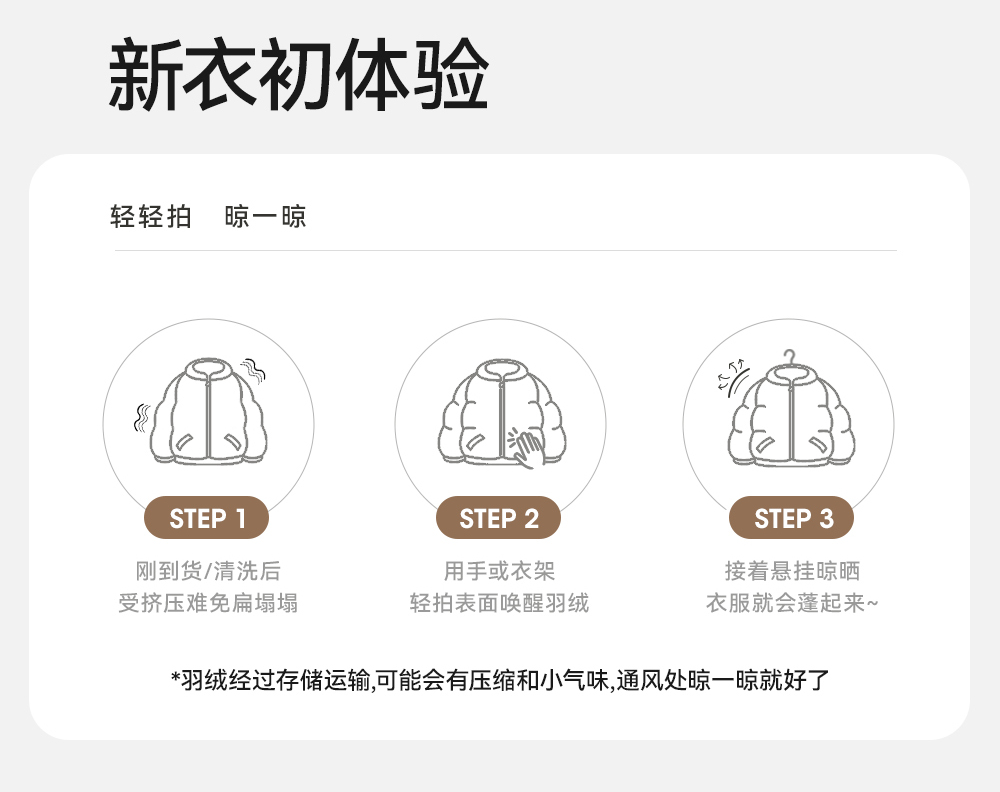 新衣初体验

轻轻拍　晾一晾

STEP 1
刚到货/清洗后
受挤压难免扁塌塌

STEP 2
用手或衣架
轻拍表面唤醒羽绒

STEP 3
接着悬挂晾晒
衣服就会蓬起来~

*羽绒经过存储运输,可能会有压缩和小气味,通风处晾一晾就好了