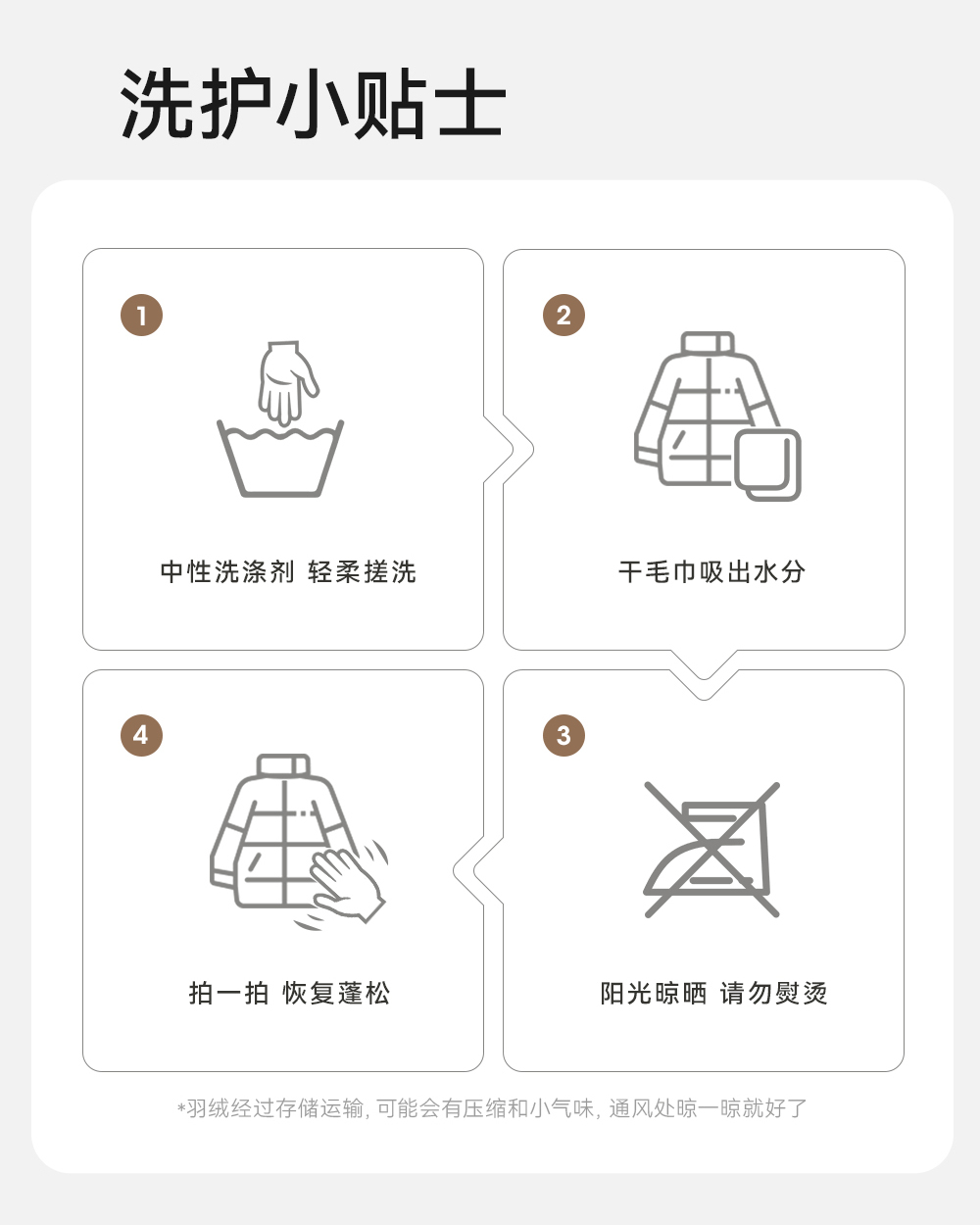 洗护小贴士

1

中性洗涤剂 轻柔搓洗

2

干毛巾吸出水分

4

拍一拍 恢复蓬松

3

阳光晾晒 请勿熨烫

*羽绒经过存储运输, 可能会有压缩和小气味, 通风处晾一晾就好了