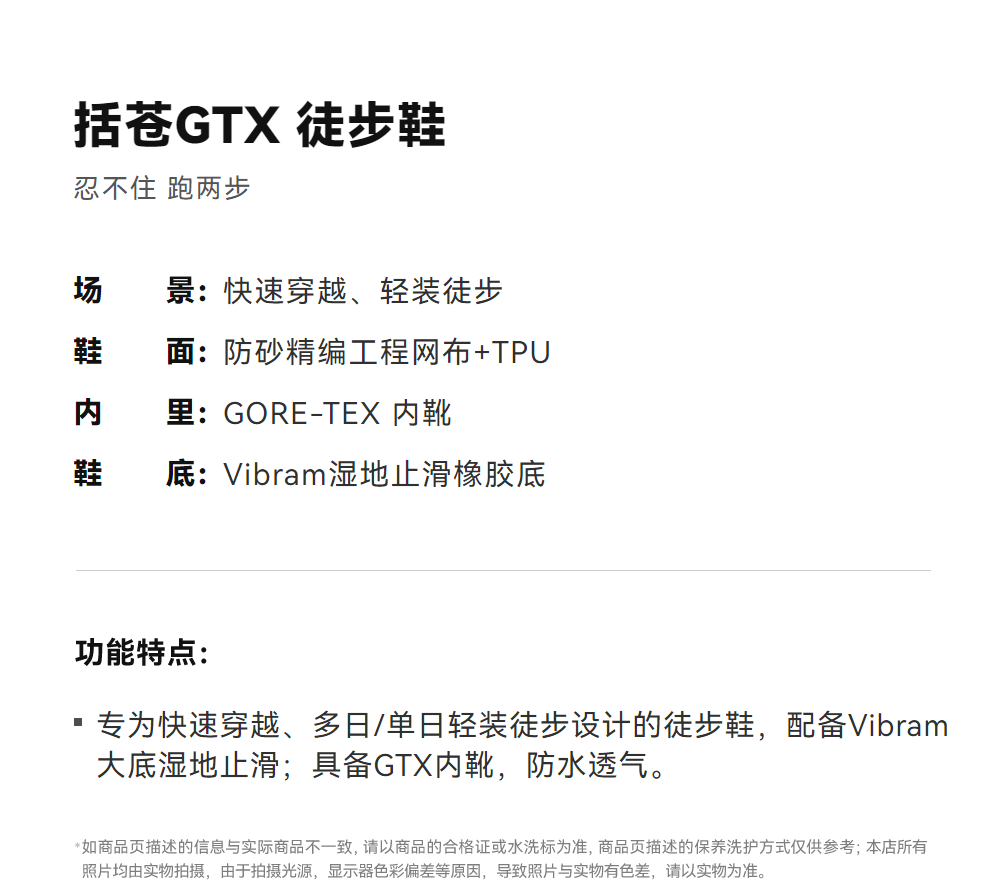 括苍GTX 徒步鞋
忍不住 跑两步

场 景：快速穿越、轻装徒步
鞋 面：防砂精编工程网布+TPU
内 里：GORE-TEX 内靴
鞋 底：Vibram湿地止滑橡胶底

功能特点：

▪ 专为快速穿越、多日/单日轻装徒步设计的徒步鞋，配备Vibram大底湿地止滑；具备GTX内靴，防水透气。

*如商品页描述的信息与实际商品不一致，请以商品的合格证或水洗标为准，商品页描述的保养洗护方式仅供参考；本店所有照片均由实物拍摄，由于拍摄光源，显示器色彩偏差等原因，导致照片与实物有色差，请以实物为准。