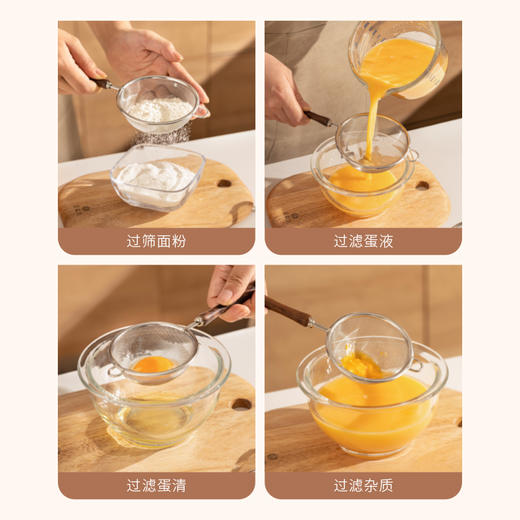 过筛面粉

过滤蛋液

过滤蛋清

过滤杂质