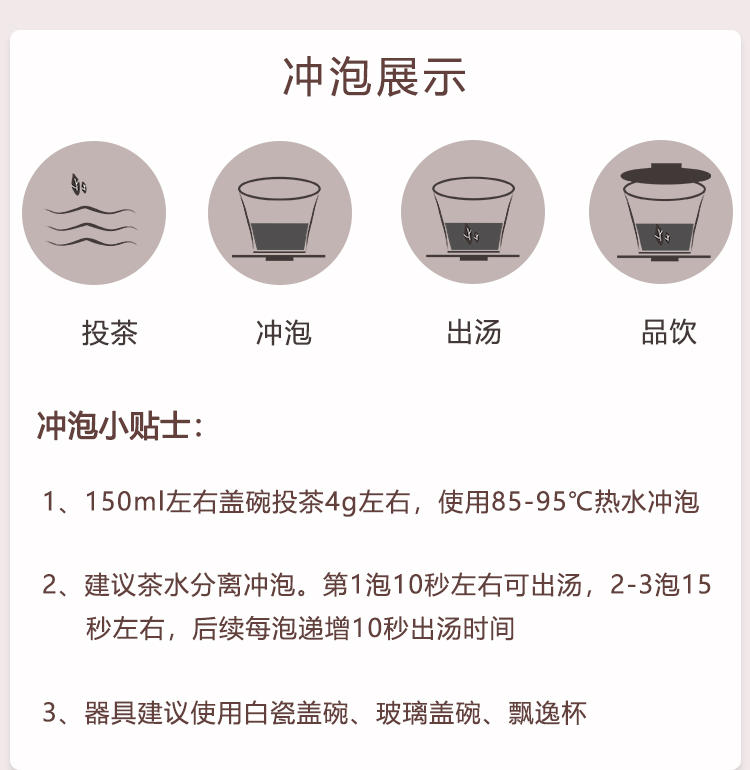 冲泡展示

投茶

冲泡

出汤

品饮

冲泡小贴士：

1、150ml左右盖碗投茶4g左右，使用85-95℃热水冲泡

2、建议茶水分离冲泡。第1泡10秒左右可出汤，2-3泡15秒左右，后续每泡递增10秒出汤时间

3、器具建议使用白瓷盖碗、玻璃盖碗、飘逸杯