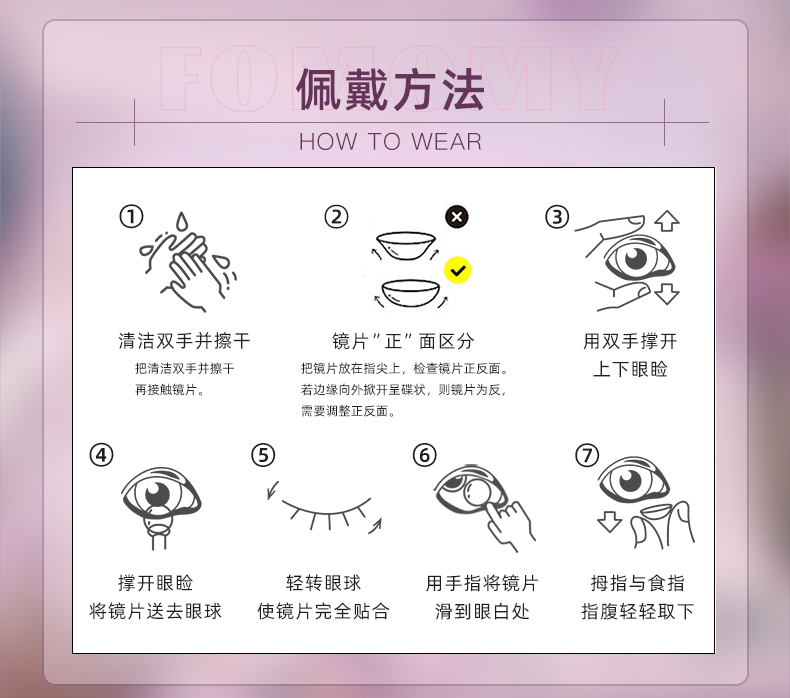 FOMOMY

佩戴方法

HOW TO WEAR

①

清洁双手并擦干

把清洁双手并擦干
再接触镜片。

②

镜片"正"面区分

把镜片放在指尖上，检查镜片正反面。
若边缘向外掀开呈碟状，则镜片为反，
需要调整正反面。

③

用双手撑开
上下眼睑

④

撑开眼睑
将镜片送去眼球

⑤

轻转眼球
使镜片完全贴合

⑥

用手指将镜片
滑到眼白处

⑦

拇指与食指
指腹轻轻取下