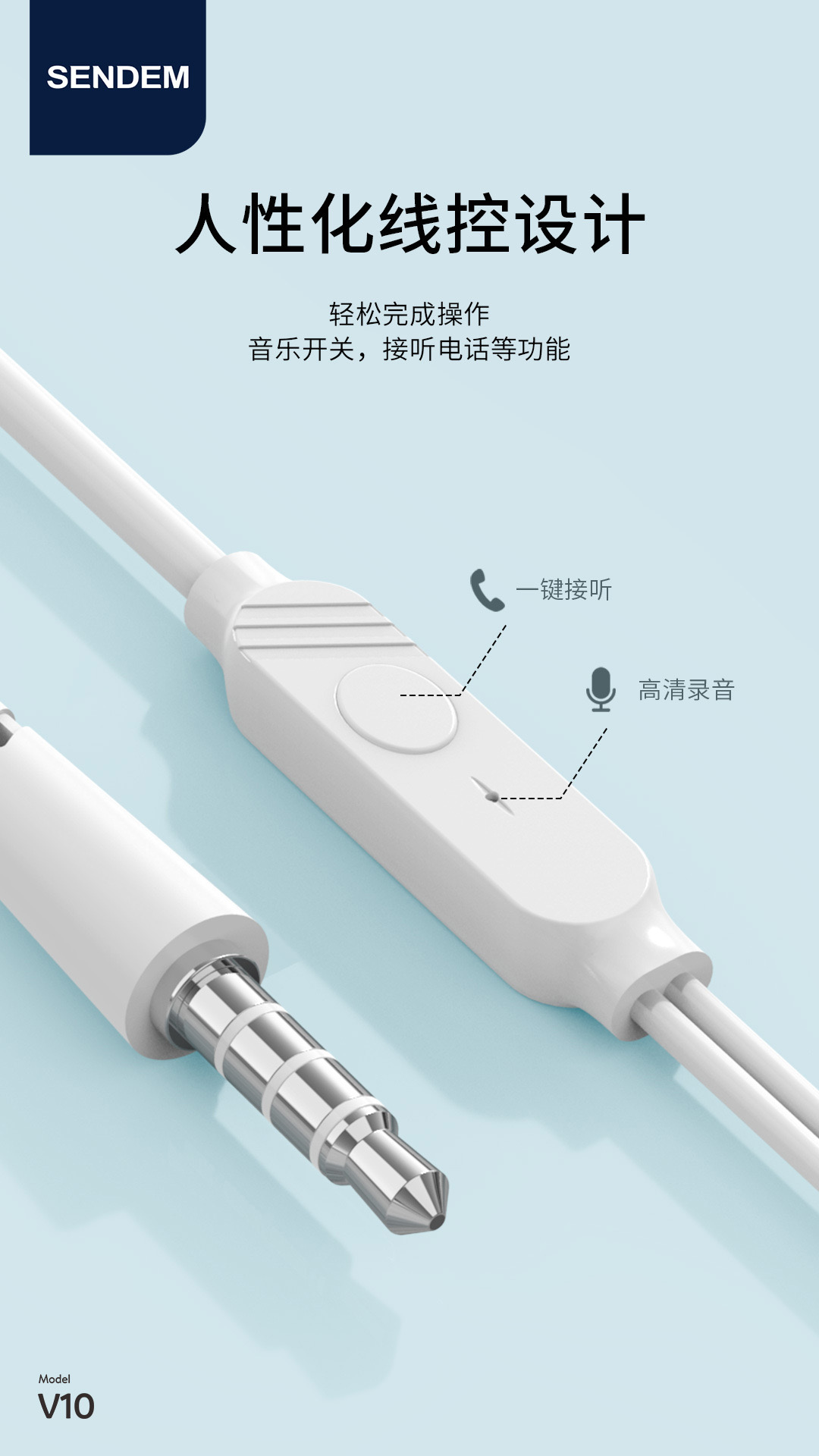 SENDEM

人性化线控设计

轻松完成操作
音乐开关，接听电话等功能

一键接听

高清录音

Model
V10