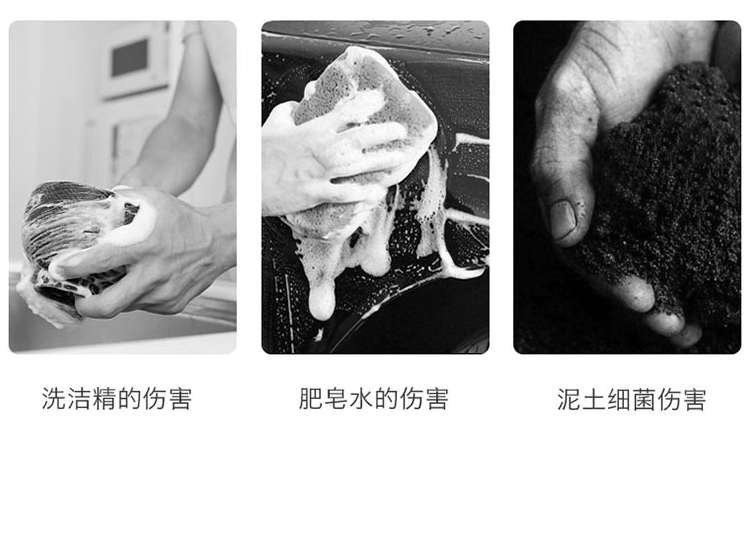 洗洁精的伤害

肥皂水的伤害

泥土细菌伤害