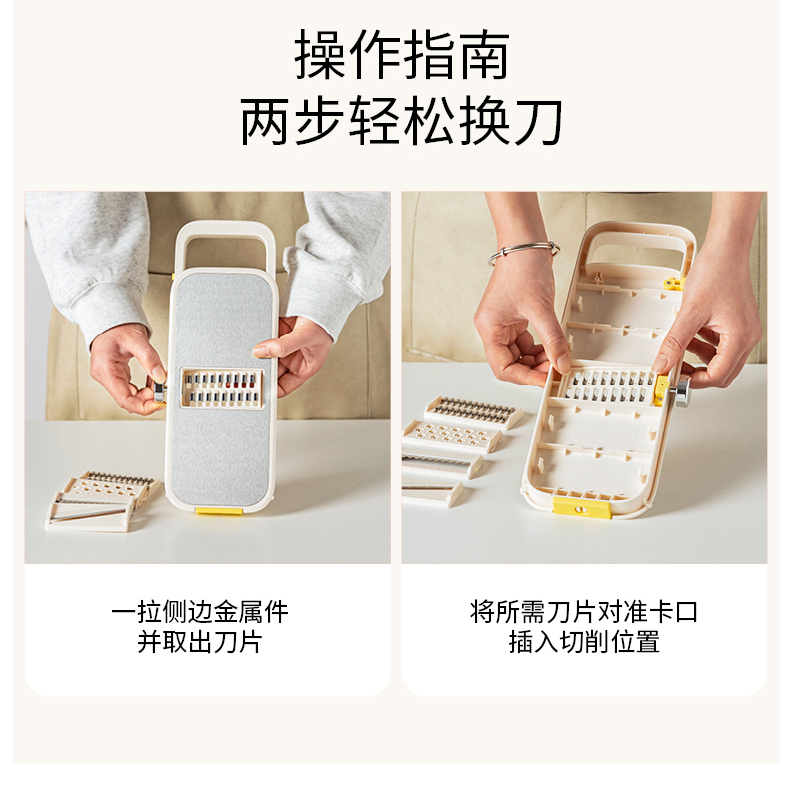 操作指南
两步轻松换刀

一拉侧边金属件
并取出刀片

将所需刀片对准卡口
插入切削位置