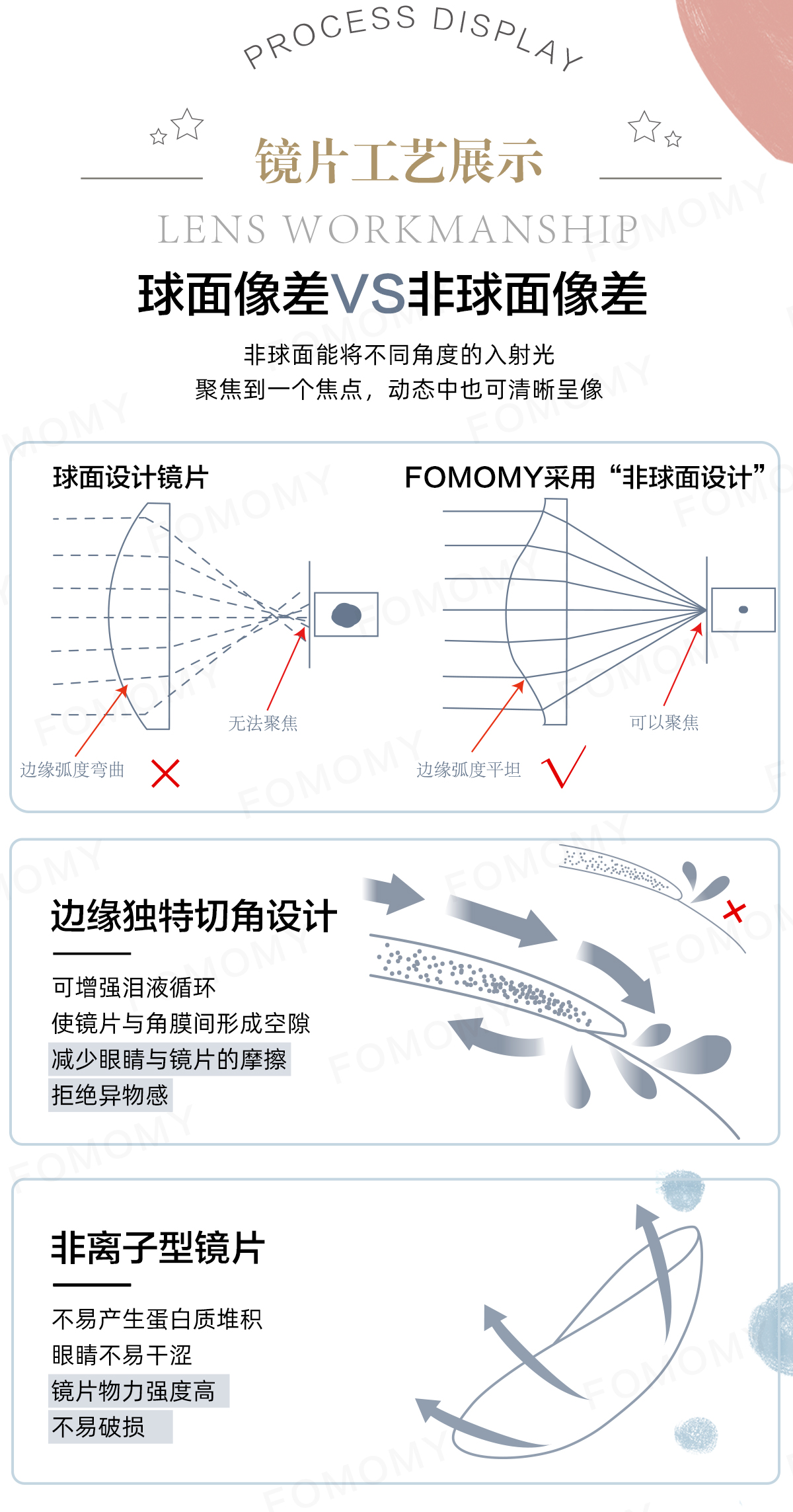 PROCESS DISPLAY

镜片工艺展示

LENS WORKMANSHIP

球面像差VS非球面像差

非球面能将不同角度的入射光
聚焦到一个焦点，动态中也可清晰呈像

球面设计镜片

无法聚焦

边缘弧度弯曲

FOMOMY采用“非球面设计”

可以聚焦

边缘弧度平坦

边缘独特切角设计

可增强泪液循环
使镜片与角膜间形成空隙
减少眼睛与镜片的摩擦
拒绝异物感

非离子型镜片

不易产生蛋白质堆积
眼睛不易干涩
镜片物力强度高
不易破损

FOMOMY