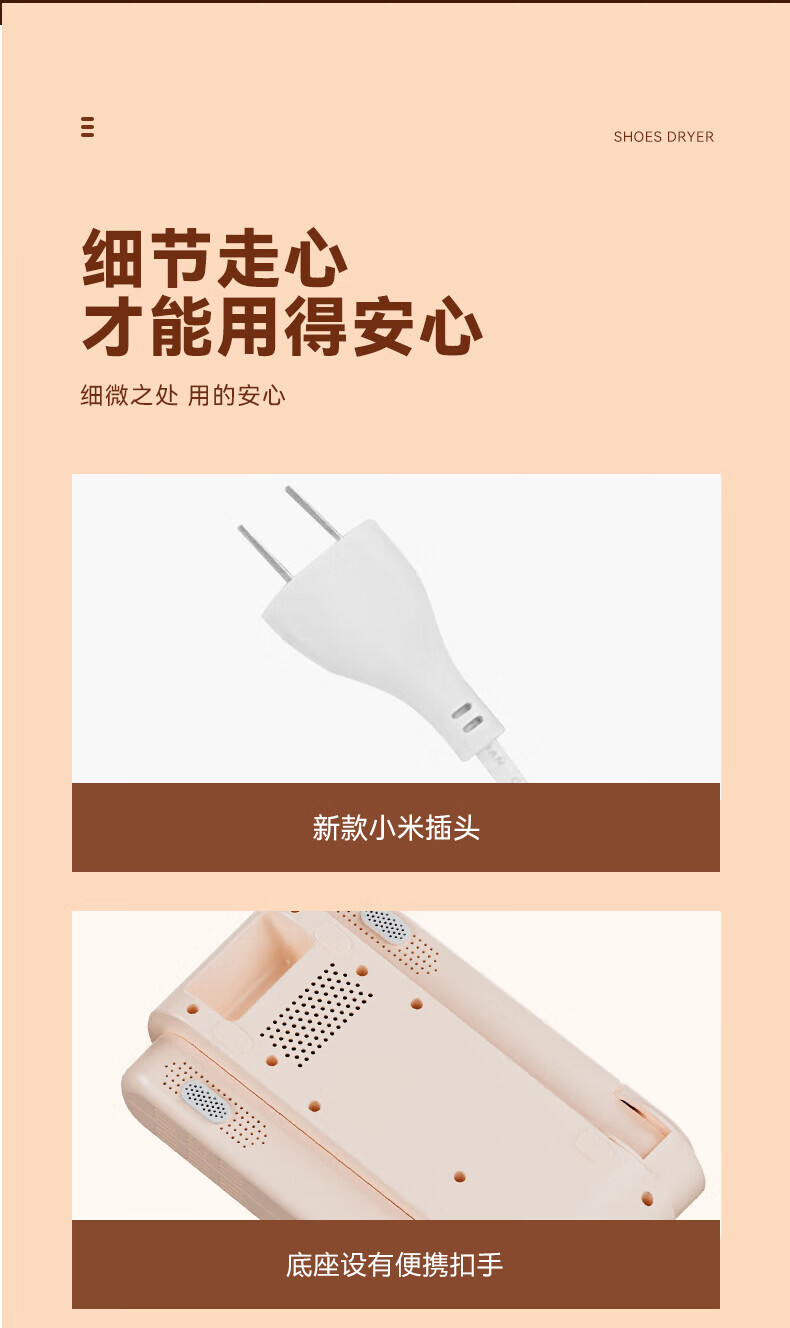 SHOES DRYER

细节走心
才能用得安心

细微之处 用的安心

新款小米插头

底座设有便携扣手