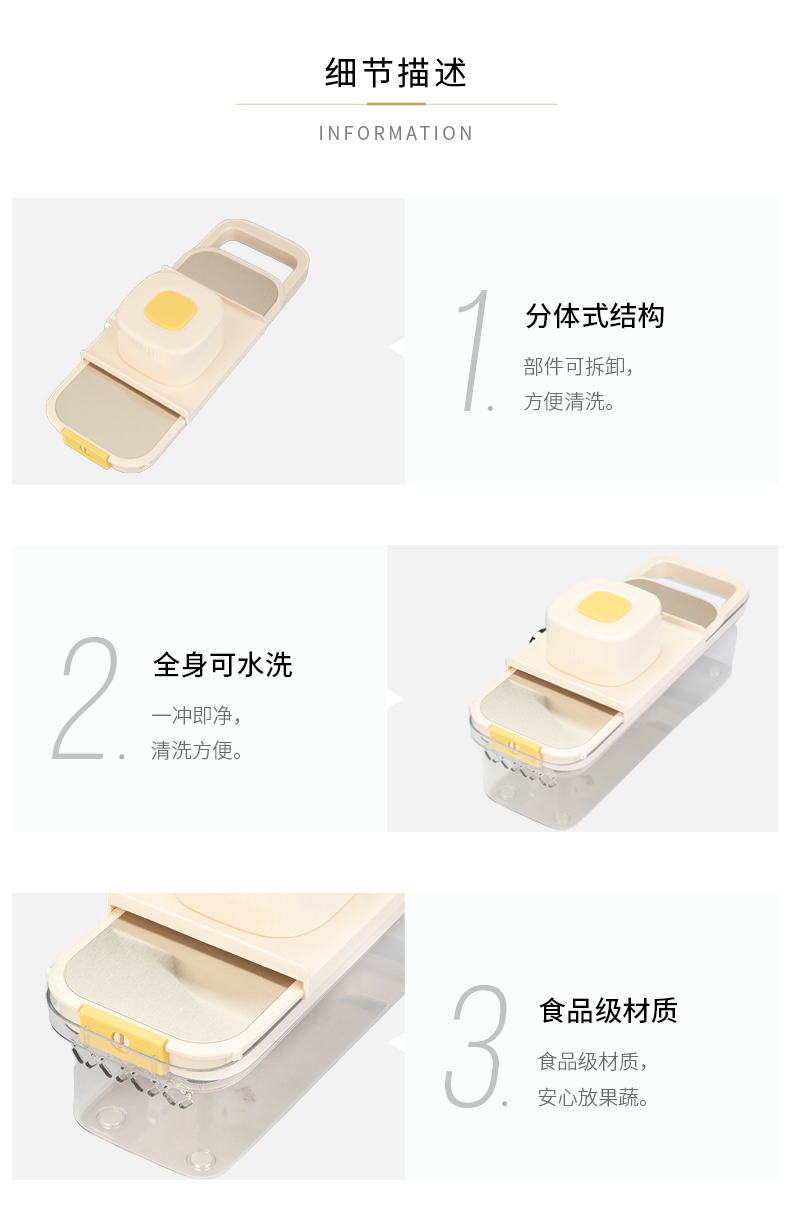 细节描述

INFORMATION

1.

分体式结构

部件可拆卸，
方便清洗。

2.

全身可水洗

一冲即净，
清洗方便。

3.

食品级材质

食品级材质，
安心放果蔬。