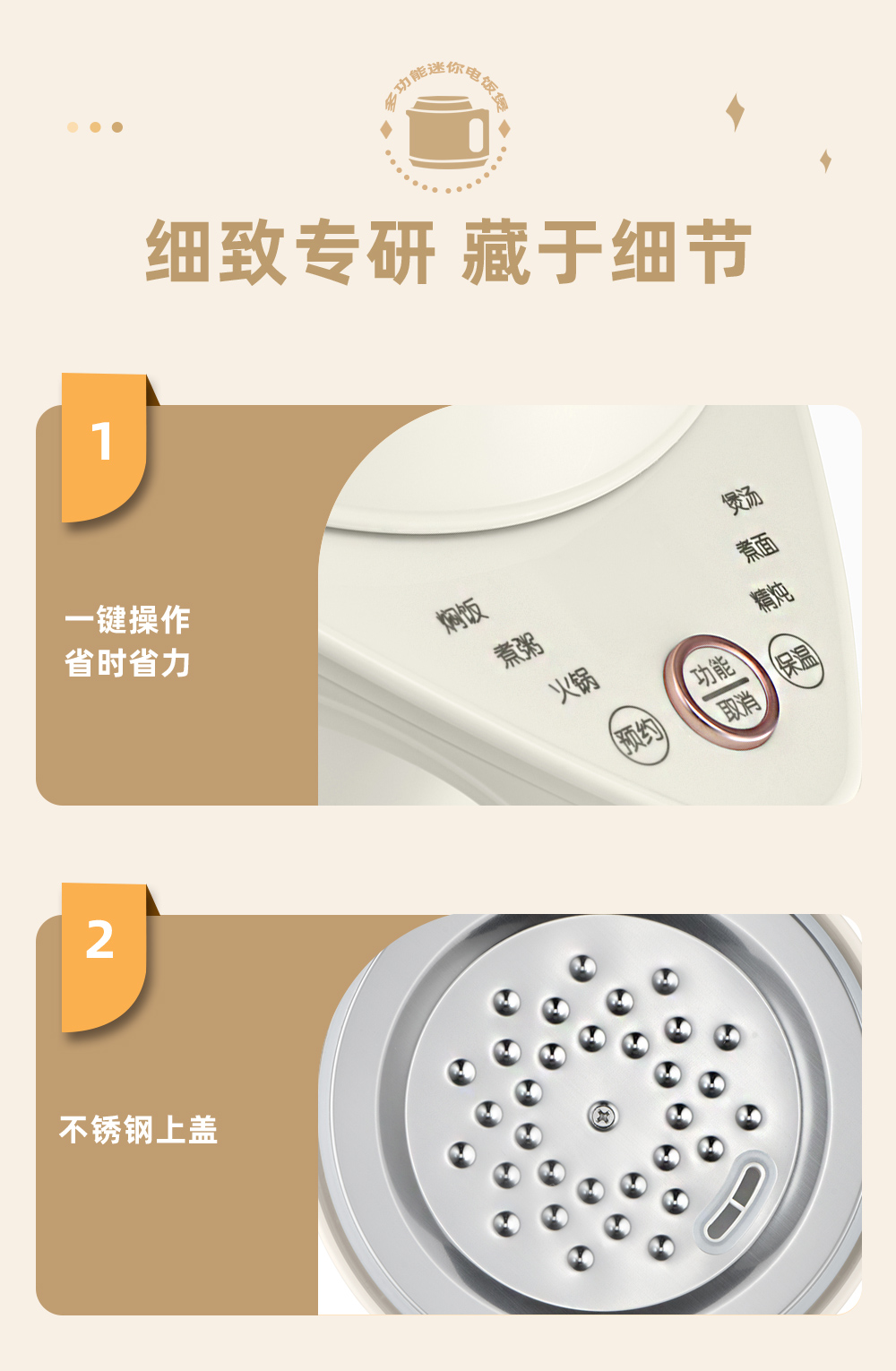 多功能迷你电饭煲

细致专研 藏于细节

1

一键操作
省时省力

煲汤
煮面
精炖
焖饭
煮粥
火锅
预约
功能
取消
保温

2

不锈钢上盖