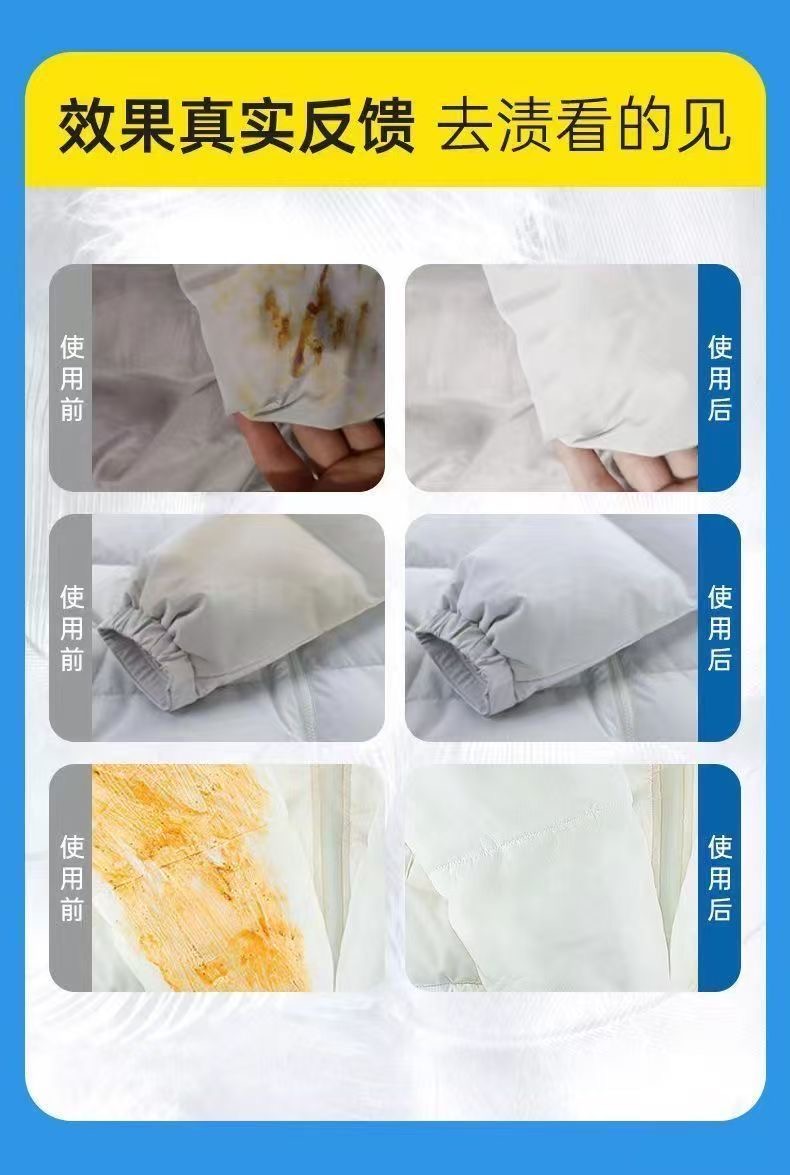 效果真实反馈 去渍看的见

使用前

使用后

使用前

使用后

使用前

使用后