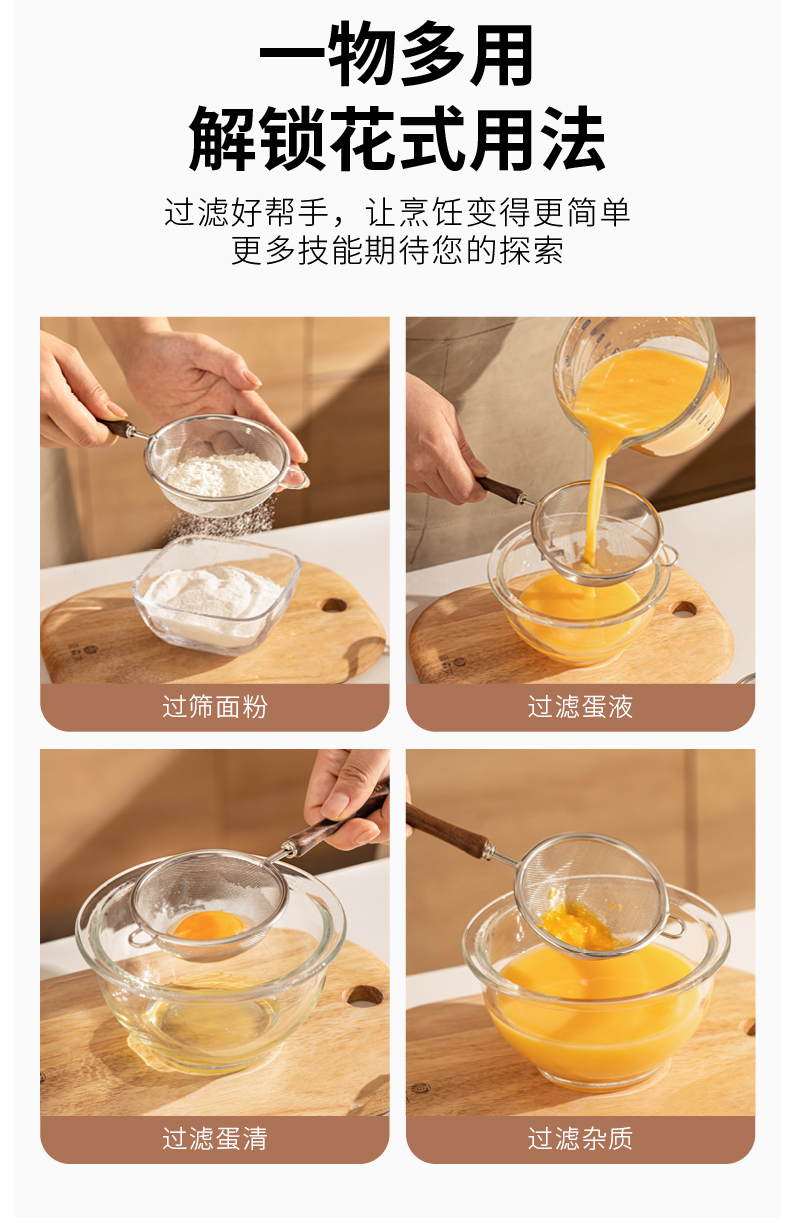 一物多用
解锁花式用法

过滤好帮手，让烹饪变得更简单
更多技能期待您的探索

过筛面粉

过滤蛋液

过滤蛋清

过滤杂质