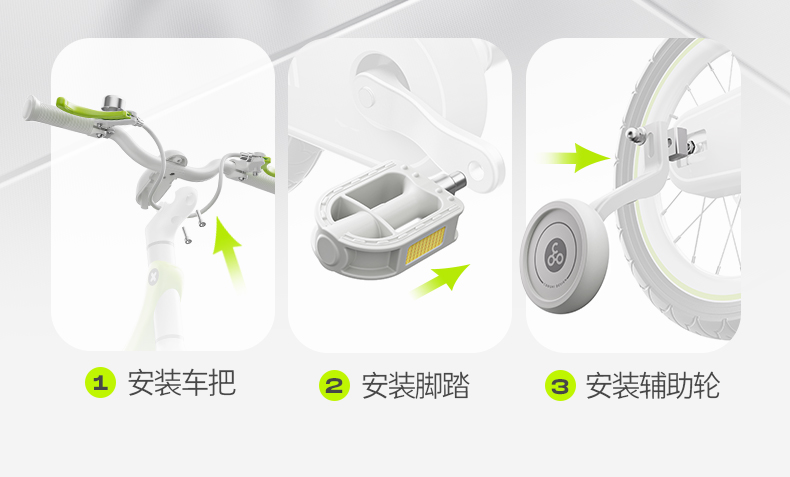 1 安装车把

2 安装脚踏

3 安装辅助轮