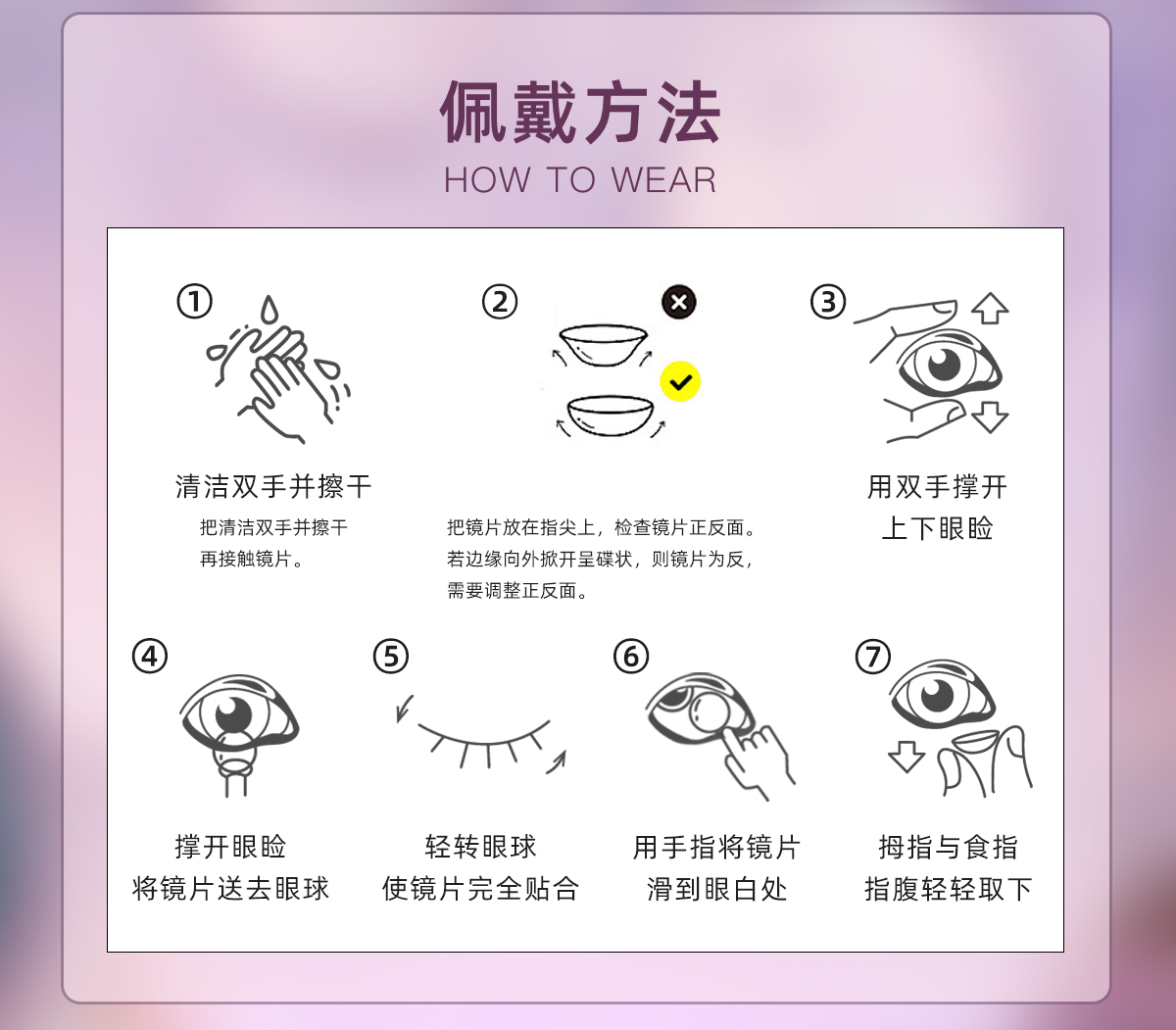 佩戴方法
HOW TO WEAR

①

清洁双手并擦干

把清洁双手并擦干
再接触镜片。

②

把镜片放在指尖上，检查镜片正反面。
若边缘向外掀开呈碟状，则镜片为反，
需要调整正反面。

③

用双手撑开
上下眼睑

④

撑开眼睑
将镜片送去眼球

⑤

轻转眼球
使镜片完全贴合

⑥

用手指将镜片
滑到眼白处

⑦

拇指与食指
指腹轻轻取下