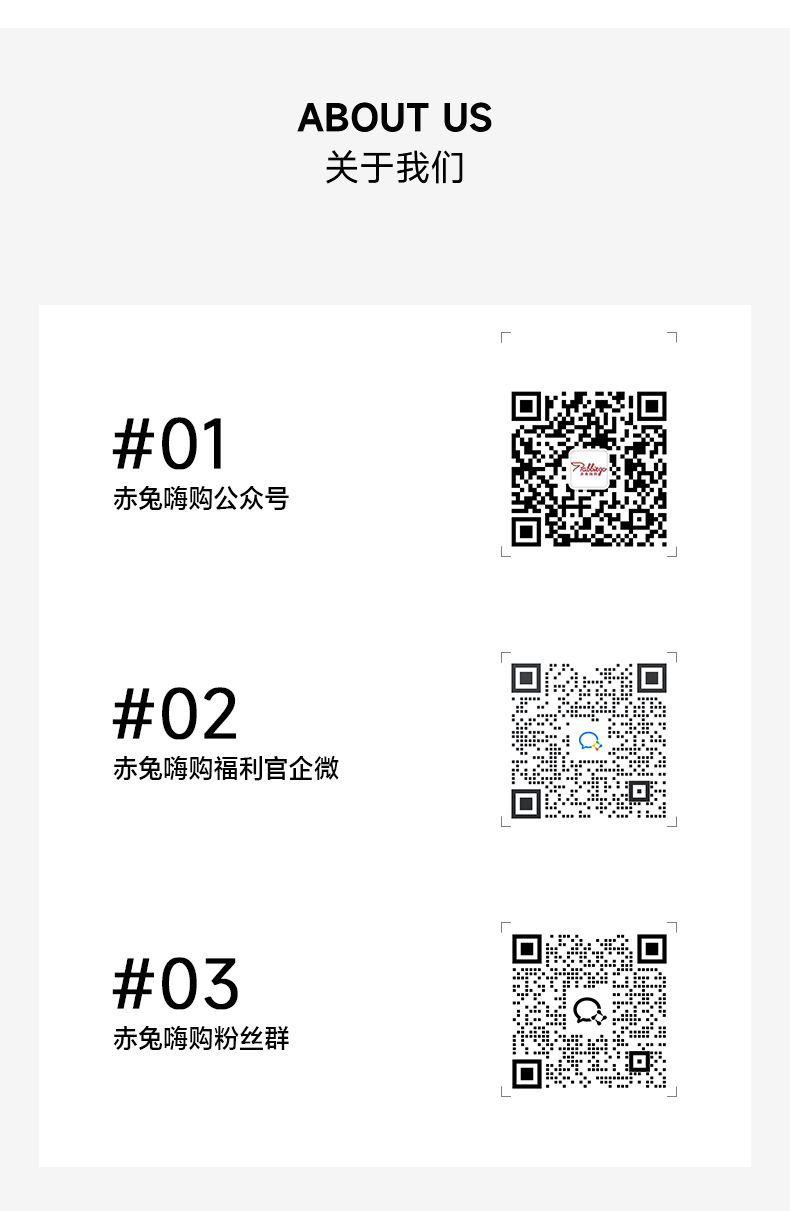 ABOUT US
关于我们

#01
赤兔嗨购公众号

#02
赤兔嗨购福利官企微

#03
赤兔嗨购粉丝群