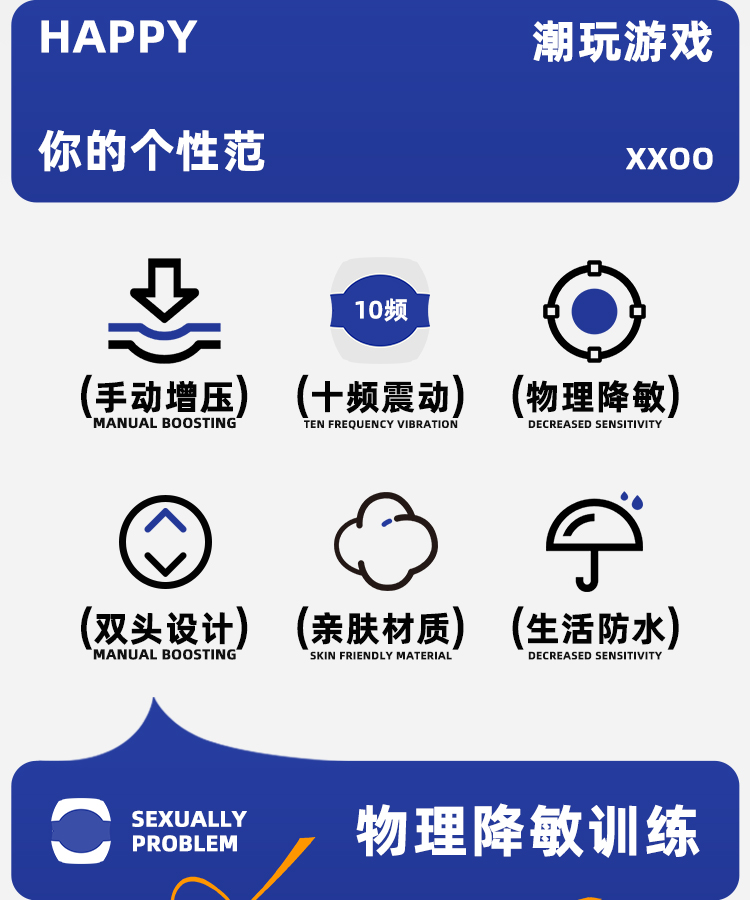 HAPPY
潮玩游戏

你的个性范
XXOO

10频

(手动增压)
MANUAL BOOSTING

(十频震动)
TEN FREQUENCY VIBRATION

(物理降敏)
DECREASED SENSITIVITY

(双头设计)
MANUAL BOOSTING

(亲肤材质)
SKIN FRIENDLY MATERIAL

(生活防水)
DECREASED SENSITIVITY

SEXUALLY
PROBLEM

物理降敏训练