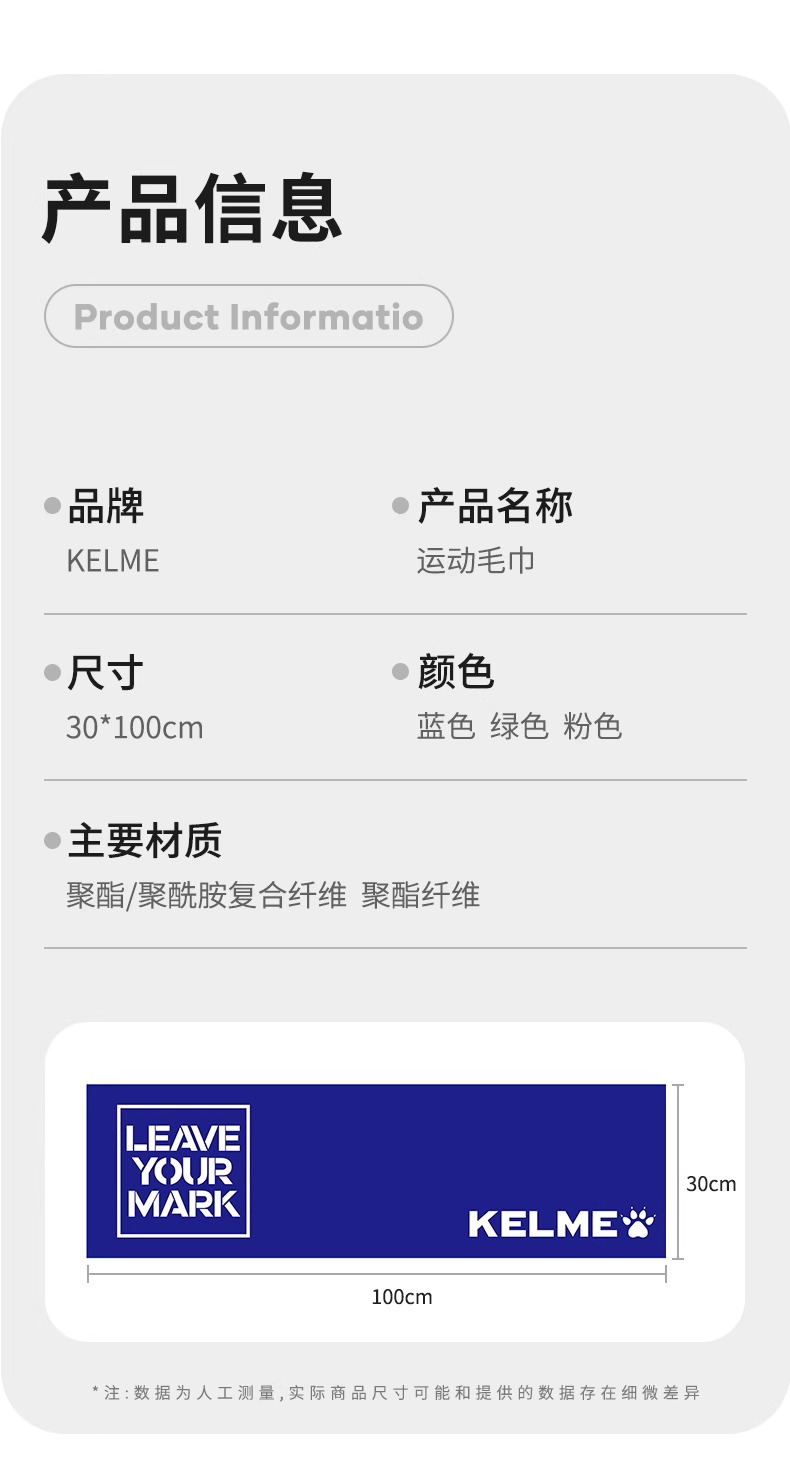 产品信息

Product Informatio

• 品牌
KELME

• 产品名称
运动毛巾

• 尺寸
30*100cm

• 颜色
蓝色 绿色 粉色

• 主要材质
聚酯/聚酰胺复合纤维 聚酯纤维

LEAVE
YOUR
MARK

KELME

30cm

100cm

*注:数据为人工测量,实际商品尺寸可能和提供的数据存在细微差异