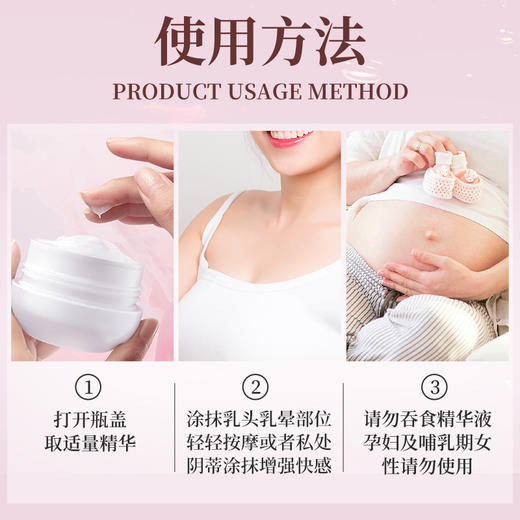 使用方法
PRODUCT USAGE METHOD

①
打开瓶盖
取适量精华

②
涂抹乳头乳晕部位
轻轻按摩或者私处
阴蒂涂抹增强快感

③
请勿吞食精华液
孕妇及哺乳期女
性请勿使用