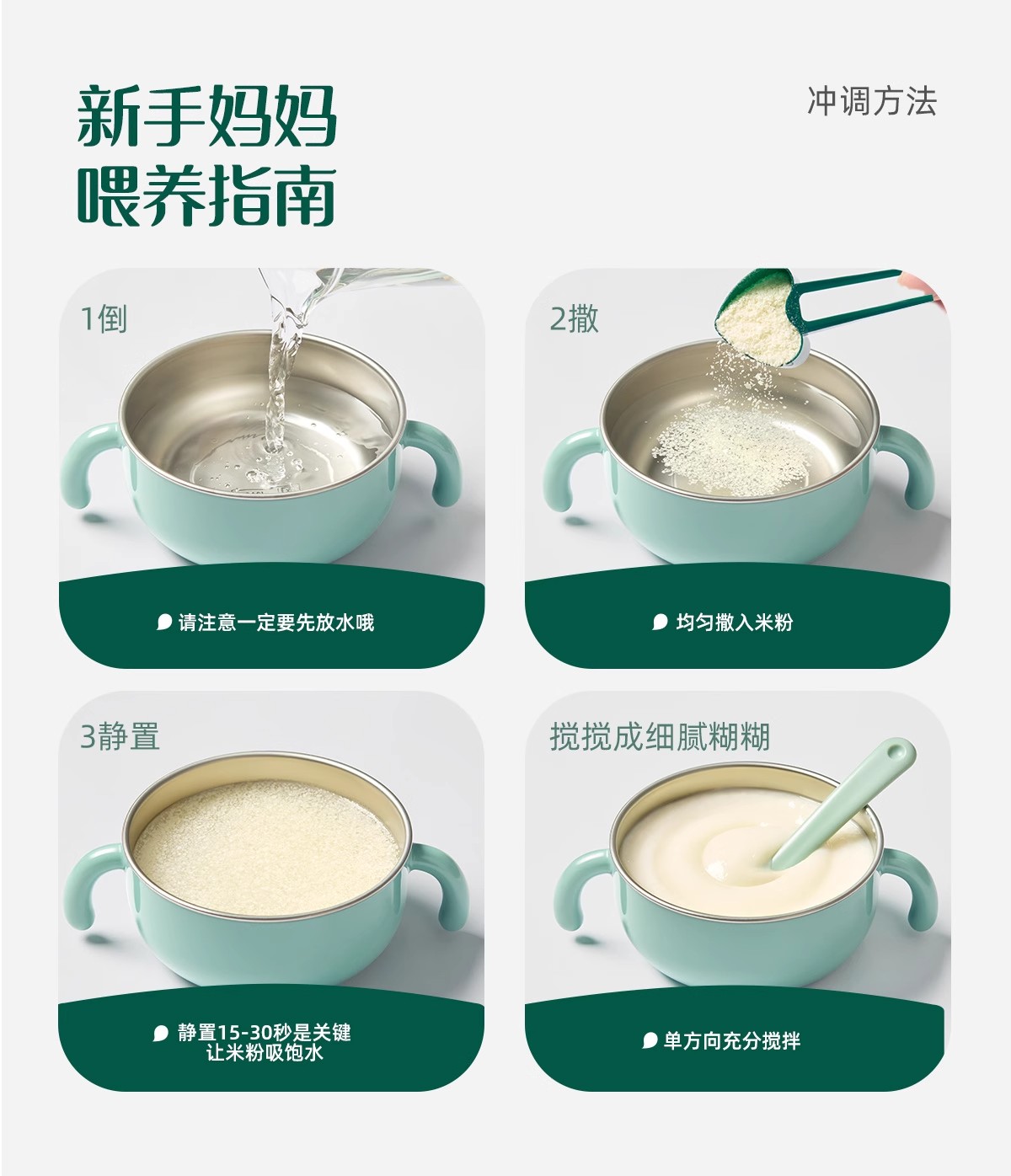 新手妈妈
喂养指南

冲调方法

1倒

请注意一定要先放水哦

2撒

均匀撒入米粉

3静置

静置15-30秒是关键
让米粉吸饱水

搅搅成细腻糊糊

单方向充分搅拌