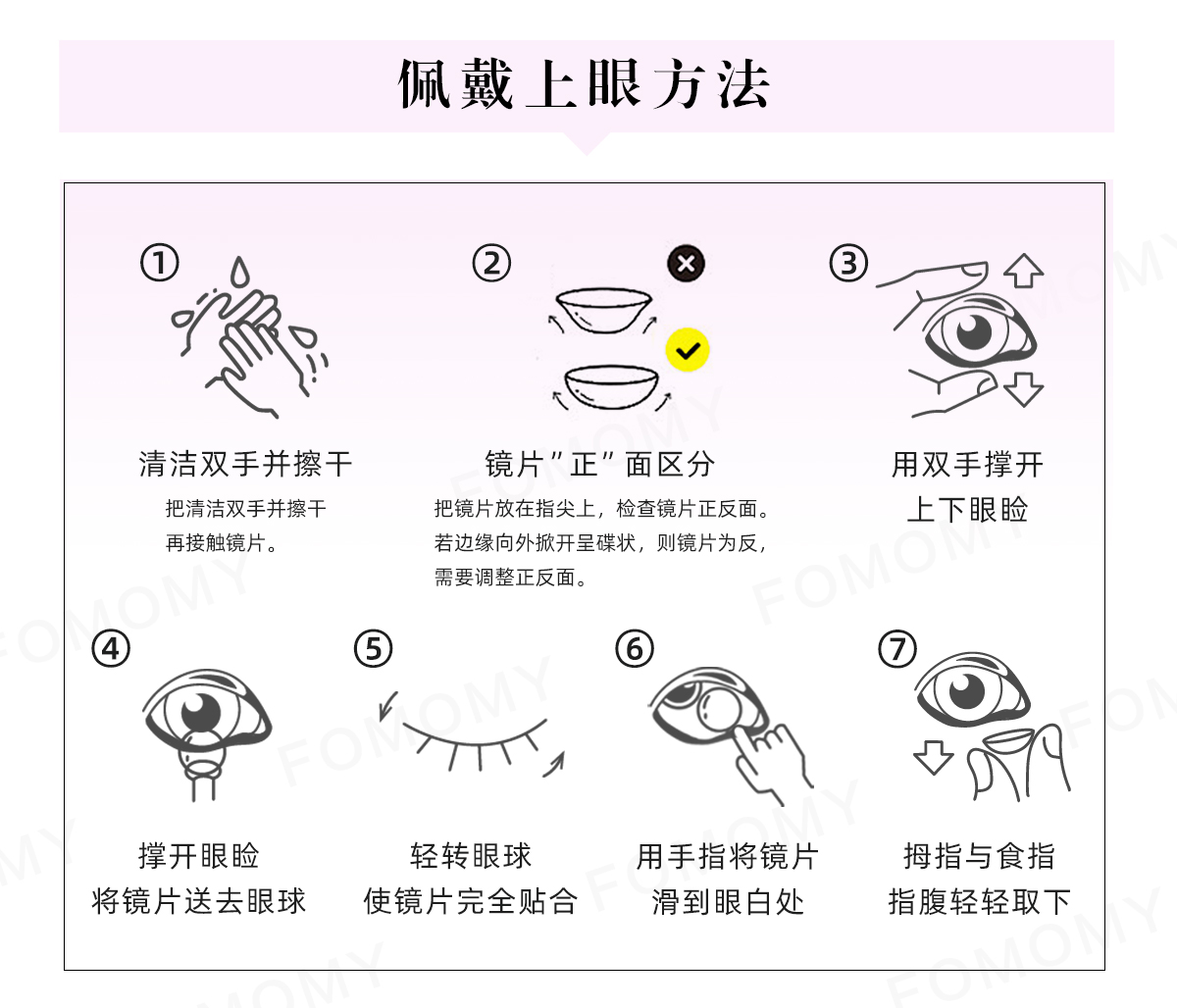 佩戴上眼方法

①

清洁双手并擦干

把清洁双手并擦干
再接触镜片。

②

镜片"正"面区分

把镜片放在指尖上，检查镜片正反面。
若边缘向外掀开呈碟状，则镜片为反，
需要调整正反面。

③

用双手撑开
上下眼睑

④

撑开眼睑
将镜片送去眼球

⑤

轻转眼球
使镜片完全贴合

⑥

用手指将镜片
滑到眼白处

⑦

拇指与食指
指腹轻轻取下

FOMOMY