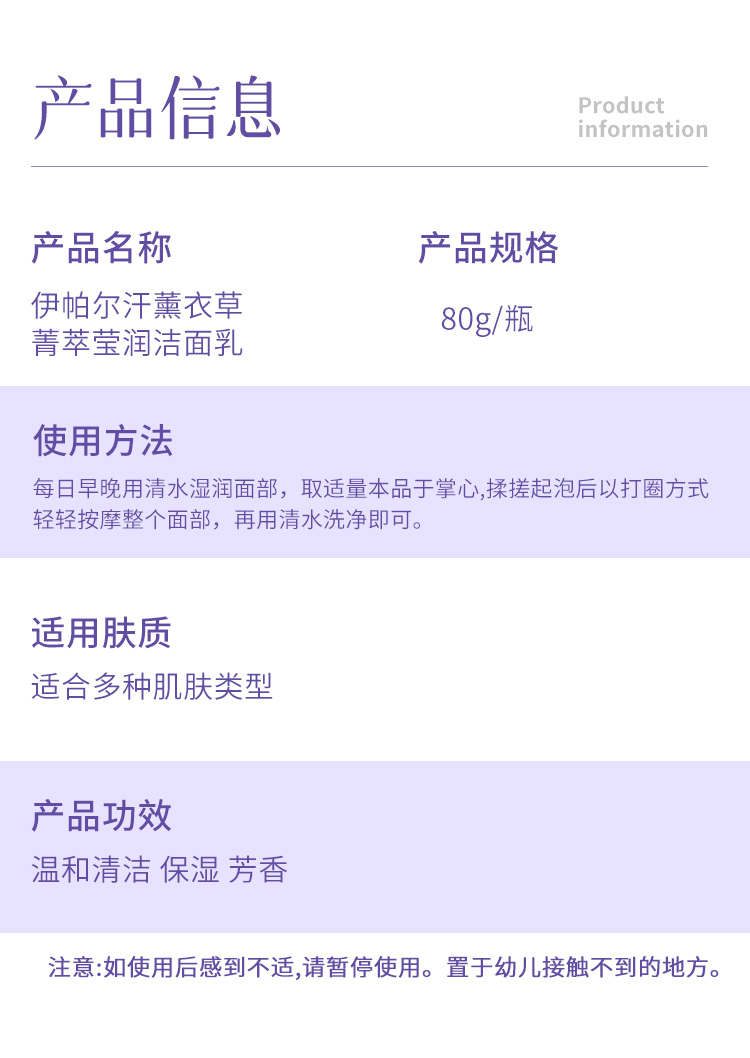 产品信息

Product
information

产品名称

伊帕尔汗薰衣草
菁萃莹润洁面乳

产品规格

80g/瓶

使用方法

每日早晚用清水湿润面部，取适量本品于掌心,揉搓起泡后以打圈方式轻轻按摩整个面部，再用清水洗净即可。

适用肤质

适合多种肌肤类型

产品功效

温和清洁 保湿 芳香

注意:如使用后感到不适,请暂停使用。置于幼儿接触不到的地方。