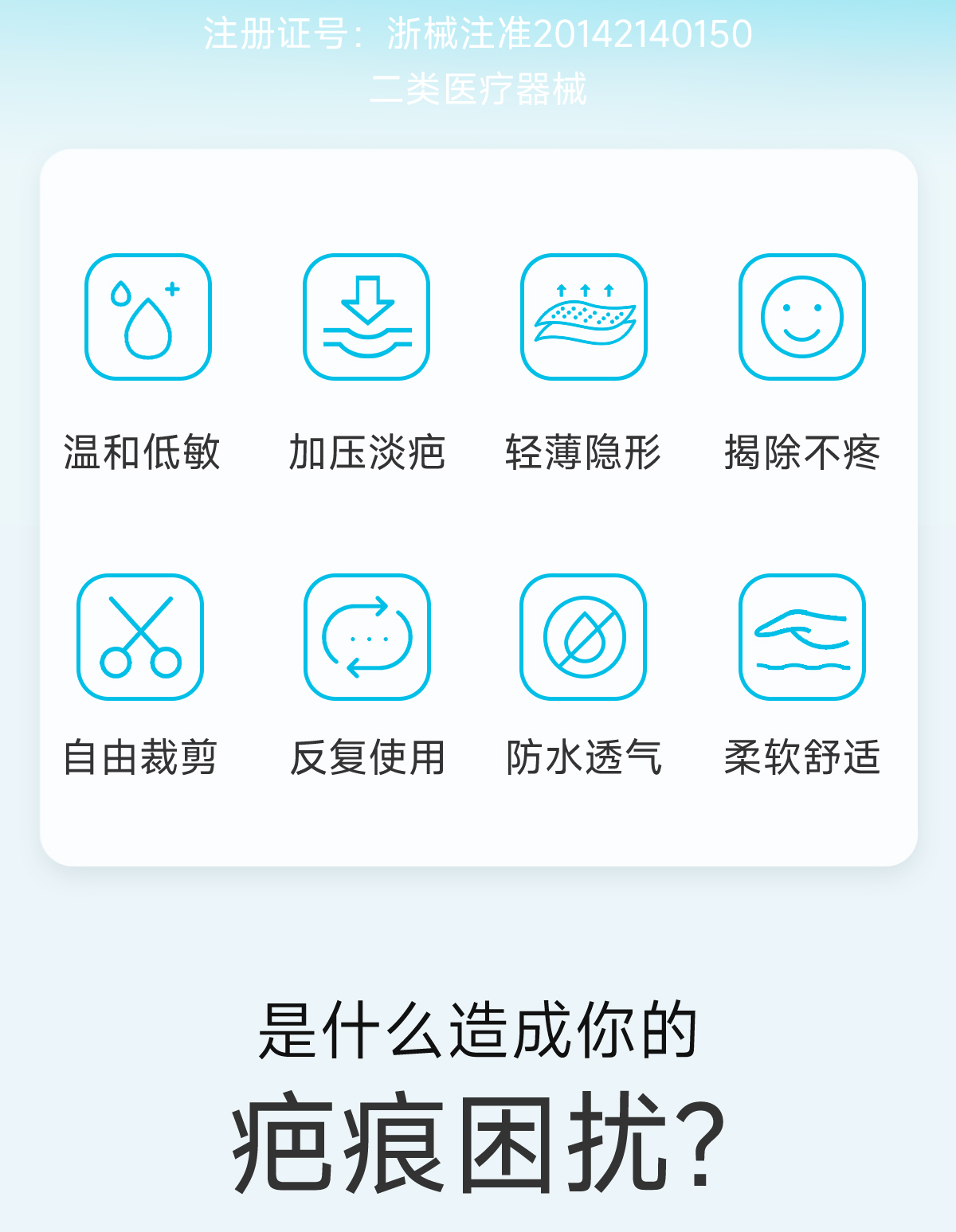 注册证号：浙械注准20142140150
二类医疗器械

温和低敏 加压淡疤 轻薄隐形 揭除不疼

自由裁剪 反复使用 防水透气 柔软舒适

是什么造成你的
疤痕困扰？