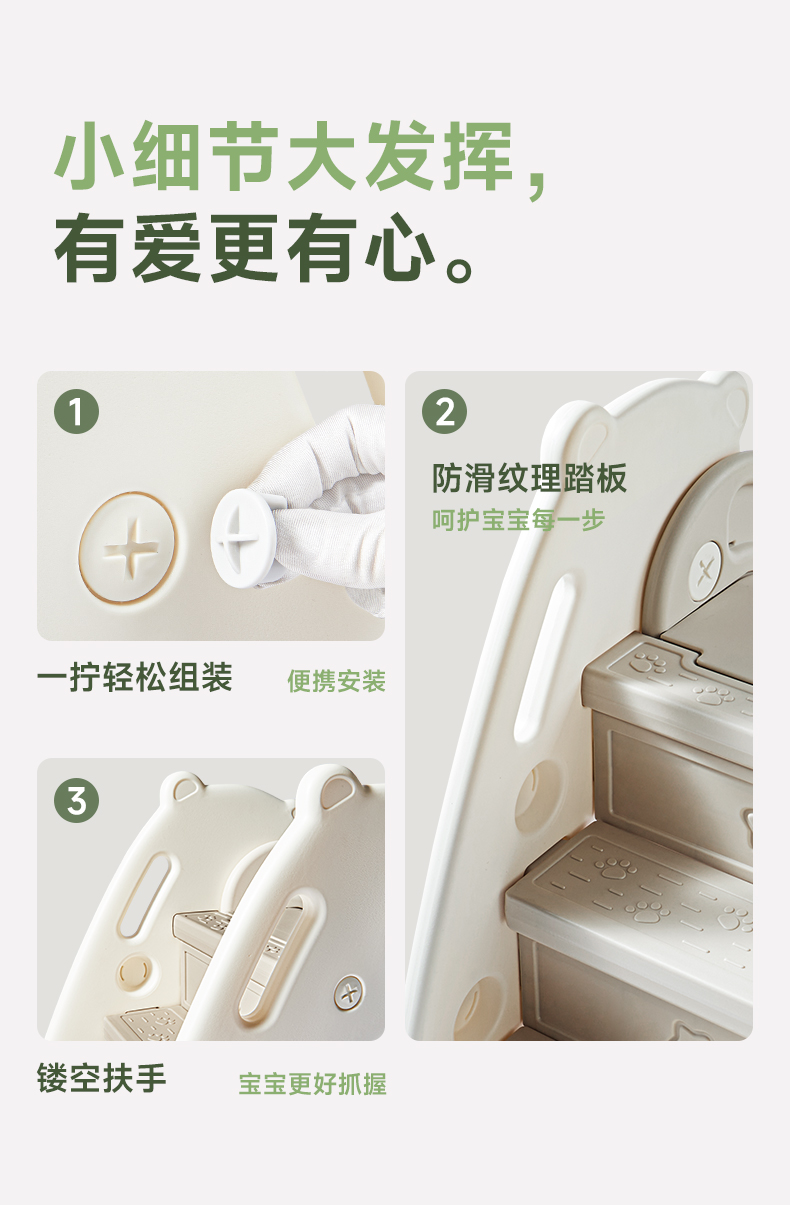 小细节大发挥，
有爱更有心。

1

一拧轻松组装
便携安装

2

防滑纹理踏板
呵护宝宝每一步

3

镂空扶手
宝宝更好抓握