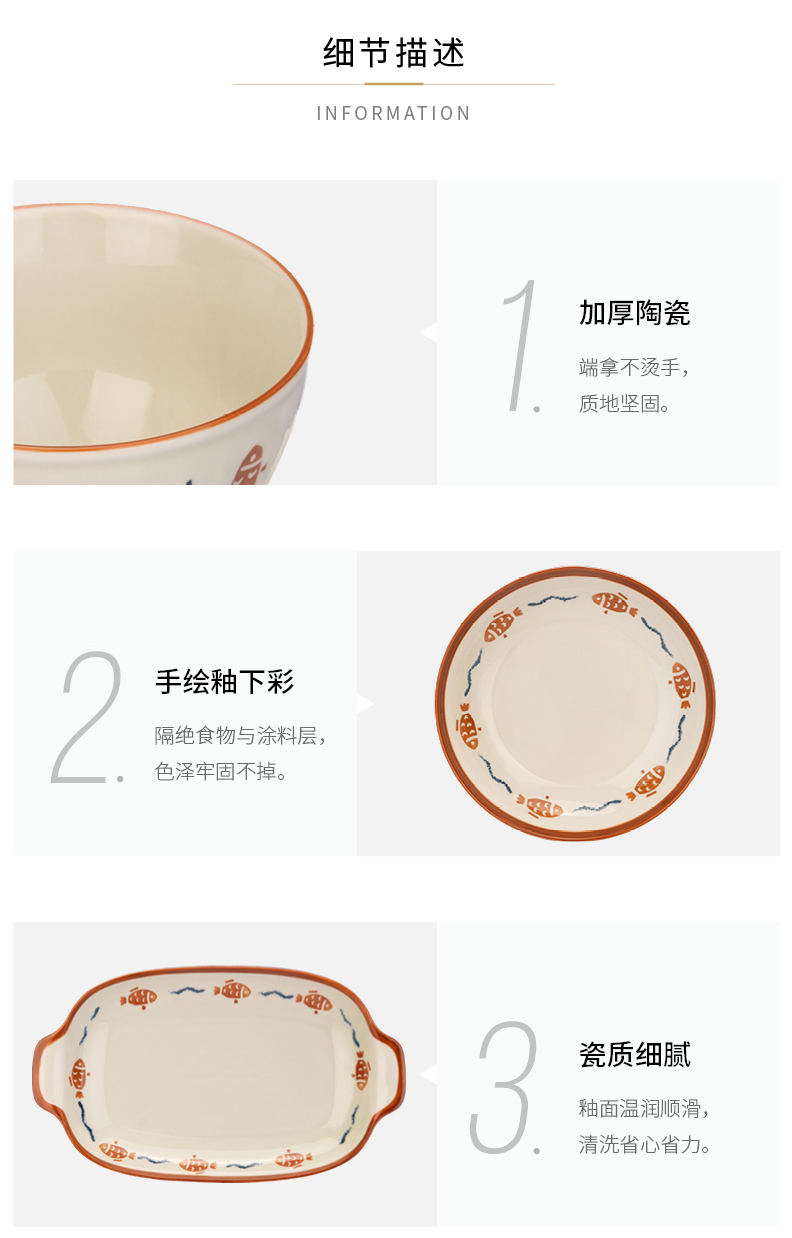 细节描述

INFORMATION

1.

加厚陶瓷

端拿不烫手，
质地坚固。

2.

手绘釉下彩

隔绝食物与涂料层，
色泽牢固不掉。

3.

瓷质细腻

釉面温润顺滑，
清洗省心省力。