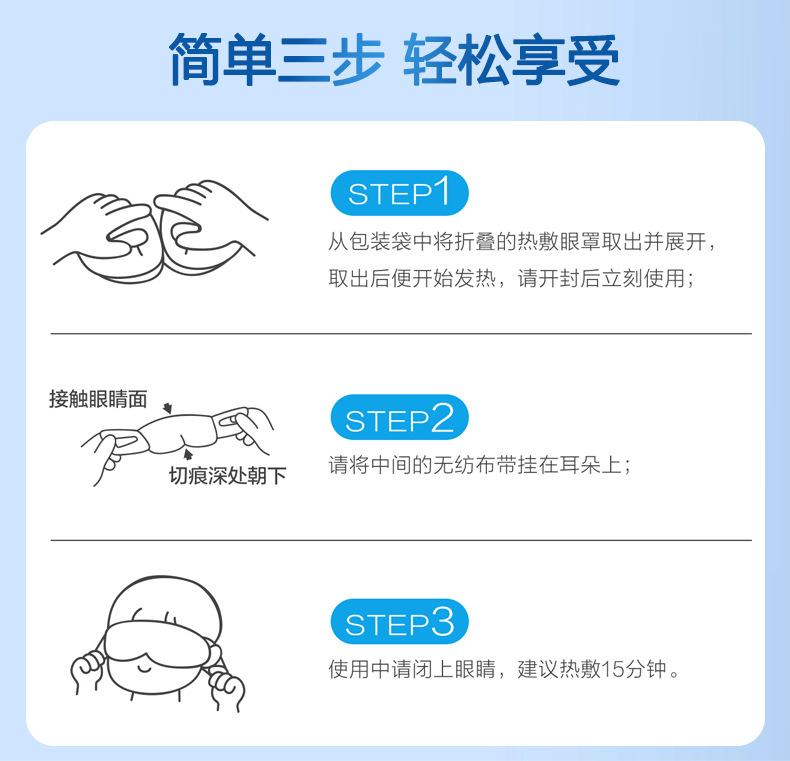 简单三步 轻松享受

STEP1
从包装袋中将折叠的热敷眼罩取出并展开，取出后便开始发热，请开封后立刻使用；

接触眼睛面
切痕深处朝下

STEP2
请将中间的无纺布带挂在耳朵上；

STEP3
使用中请闭上眼睛，建议热敷15分钟。