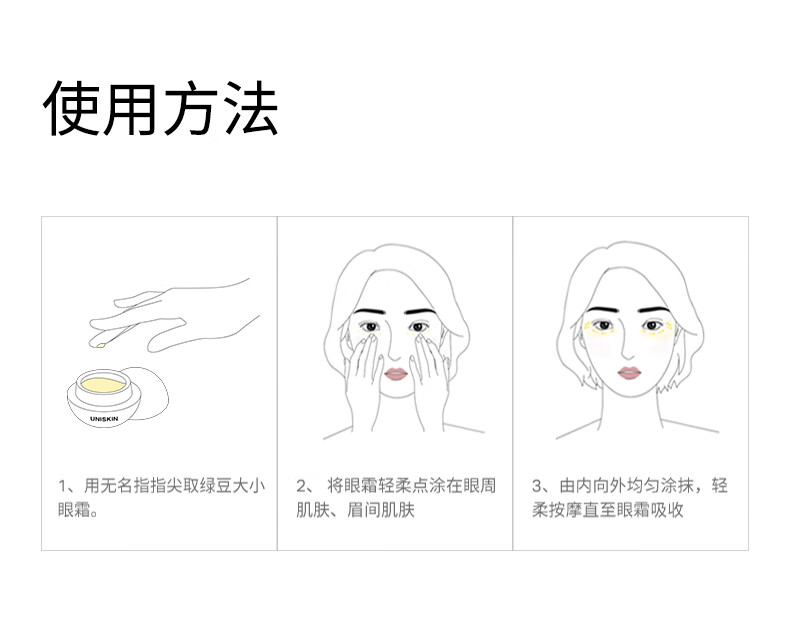 使用方法

UNISKIN

1、用无名指指尖取绿豆大小眼霜。

2、 将眼霜轻柔点涂在眼周肌肤、眉间肌肤

3、由内向外均匀涂抹，轻柔按摩直至眼霜吸收