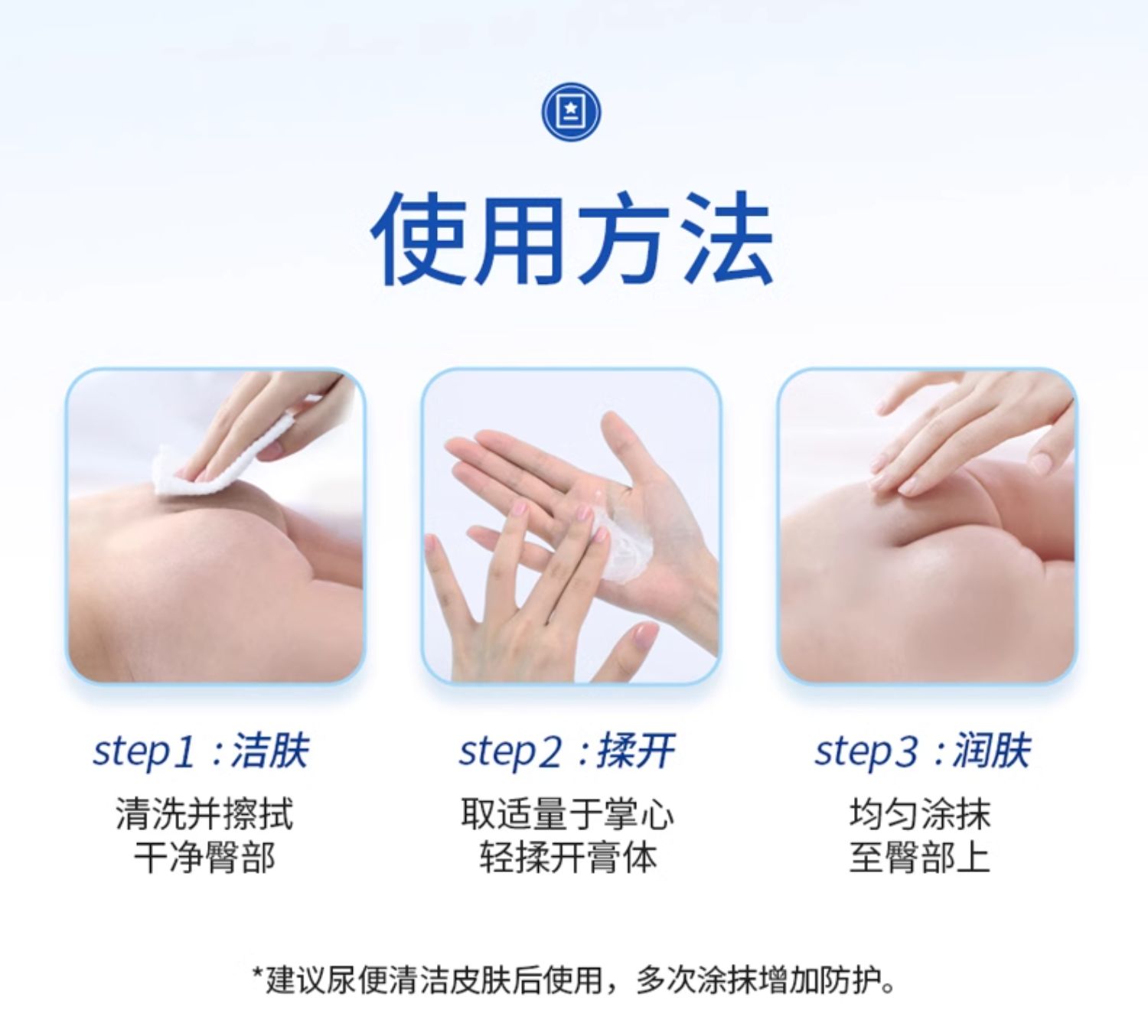 使用方法

step1：洁肤
清洗并擦拭干净臀部

step2：揉开
取适量于掌心轻揉开膏体

step3：润肤
均匀涂抹至臀部上

*建议尿便清洁皮肤后使用，多次涂抹增加防护。