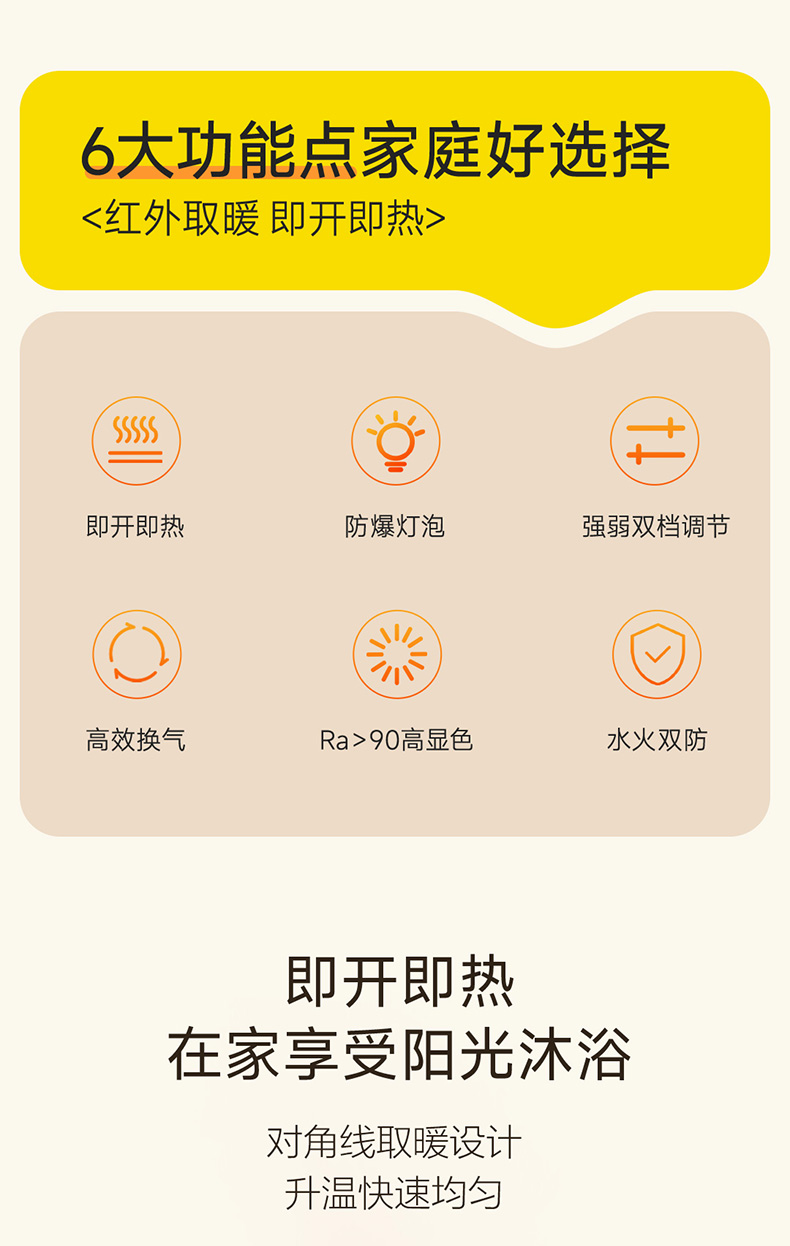 6大功能点家庭好选择
<红外取暖 即开即热>

即开即热

防爆灯泡

强弱双档调节

高效换气

Ra>90高显色

水火双防

即开即热
在家享受阳光沐浴

对角线取暖设计
升温快速均匀