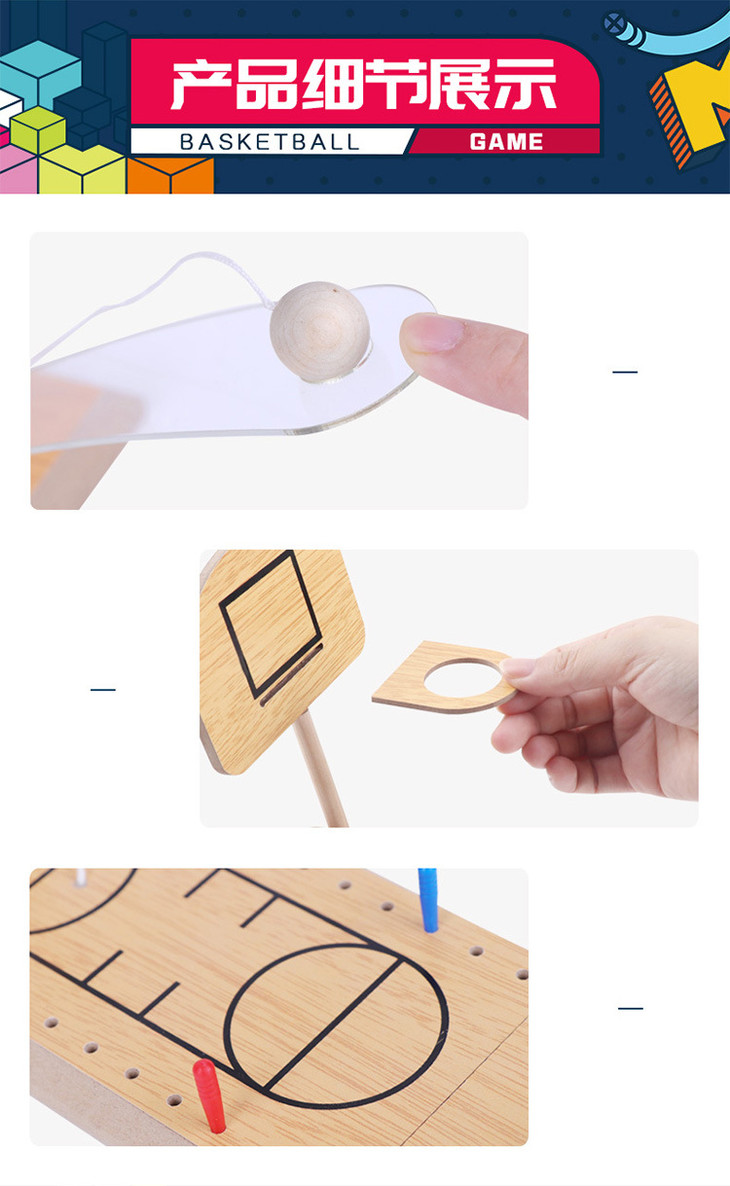 产品细节展示

BASKETBALL GAME