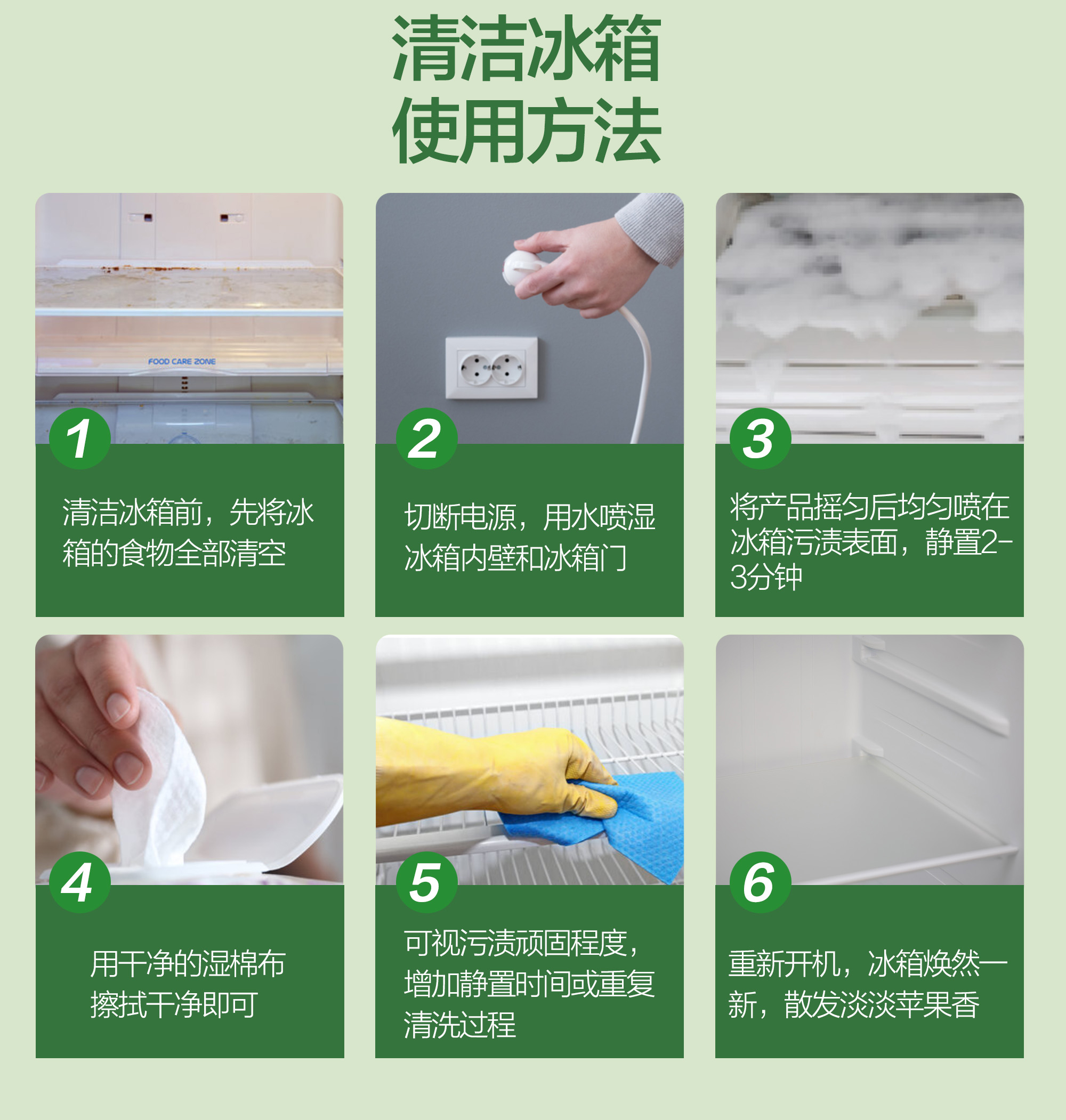 清洁冰箱
使用方法

FOOD CARE ZONE

1

清洁冰箱前，先将冰箱的食物全部清空

2

切断电源，用水喷湿冰箱内壁和冰箱门

3

将产品摇匀后均匀喷在冰箱污渍表面，静置2-3分钟

4

用干净的湿棉布擦拭干净即可

5

可视污渍顽固程度，增加静置时间或重复清洗过程

6

重新开机，冰箱焕然一新，散发淡淡苹果香