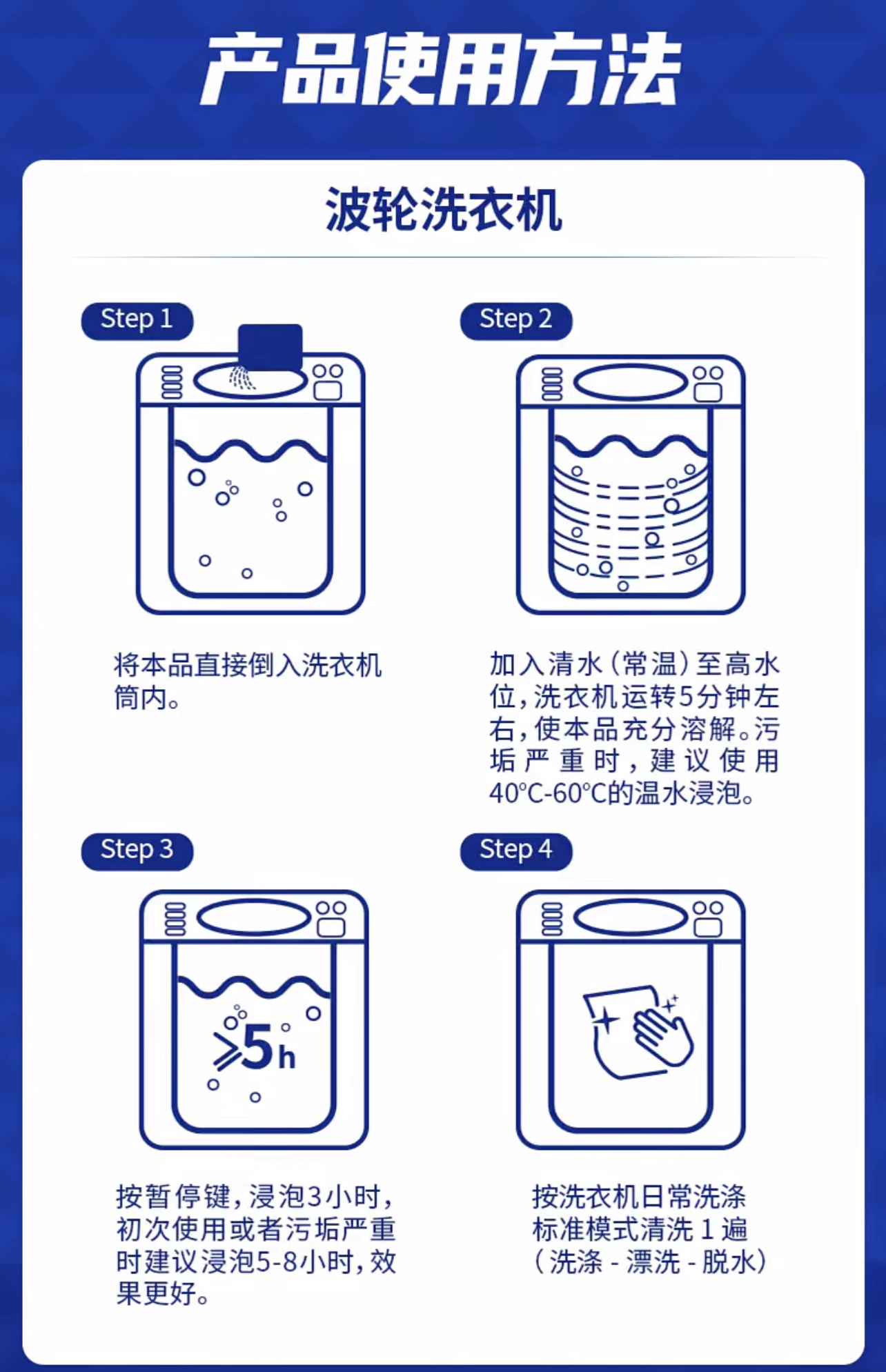 产品使用方法

波轮洗衣机

Step 1

将本品直接倒入洗衣机筒内。

Step 2

加入清水（常温）至高水位，洗衣机运转5分钟左右，使本品充分溶解。污垢严重时，建议使用40°C-60°C的温水浸泡。

Step 3

≥5h

按暂停键，浸泡3小时，初次使用或者污垢严重时建议浸泡5-8小时，效果更好。

Step 4

按洗衣机日常洗涤标准模式清洗 1 遍（洗涤 - 漂洗 - 脱水）