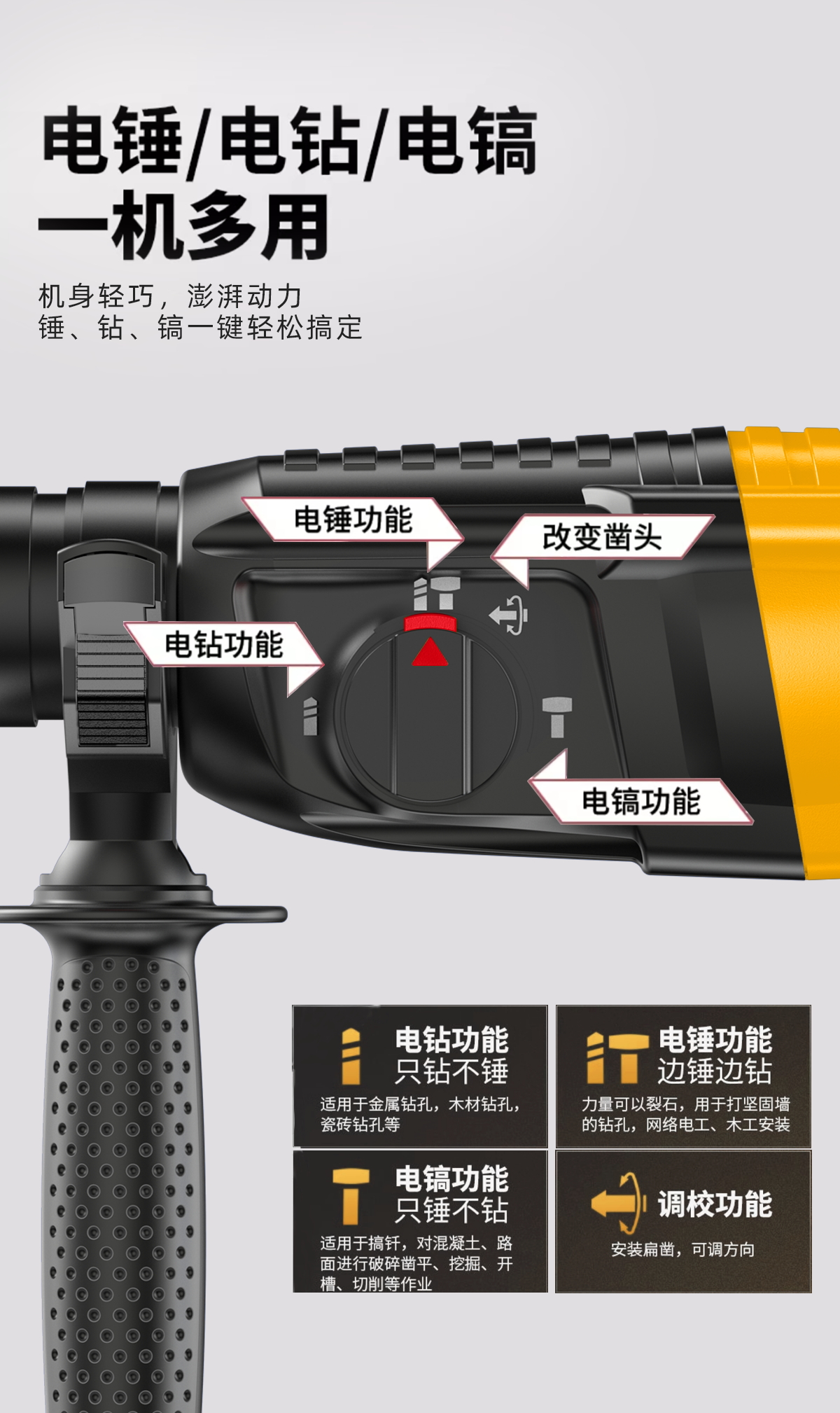 电锤/电钻/电镐
一机多用

机身轻巧，澎湃动力
锤、钻、镐一键轻松搞定

电锤功能

改变凿头

电钻功能

电镐功能

电钻功能
只钻不锤
适用于金属钻孔，木材钻孔，瓷砖钻孔等

电锤功能
边锤边钻
力量可以裂石，用于打坚固墙的钻孔，网络电工、木工安装

电镐功能
只锤不钻
适用于搞钎，对混凝土、路面进行破碎凿平、挖掘、开槽、切削等作业

调校功能
安装扁凿，可调方向