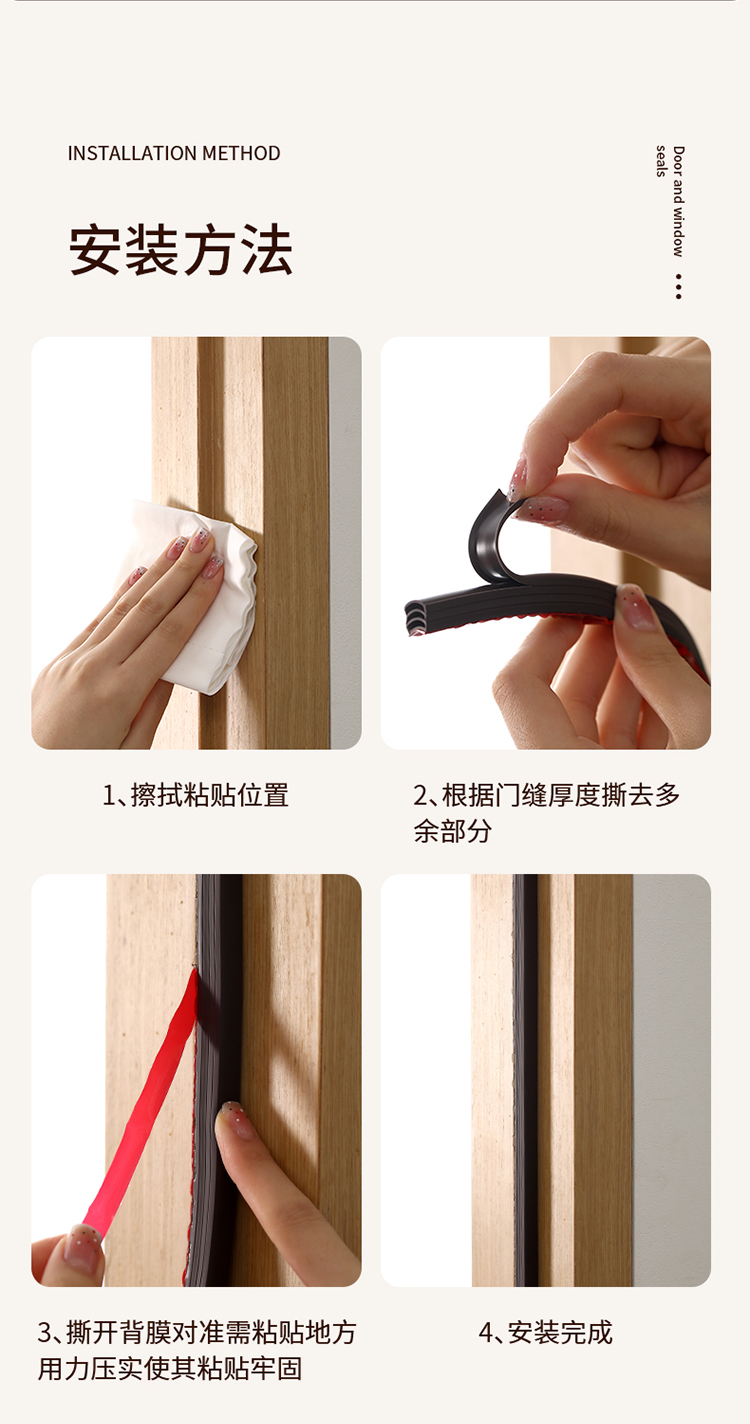 INSTALLATION METHOD

Door and window seals

安装方法

1、擦拭粘贴位置

2、根据门缝厚度撕去多余部分

3、撕开背膜对准需粘贴地方用力压实使其粘贴牢固

4、安装完成