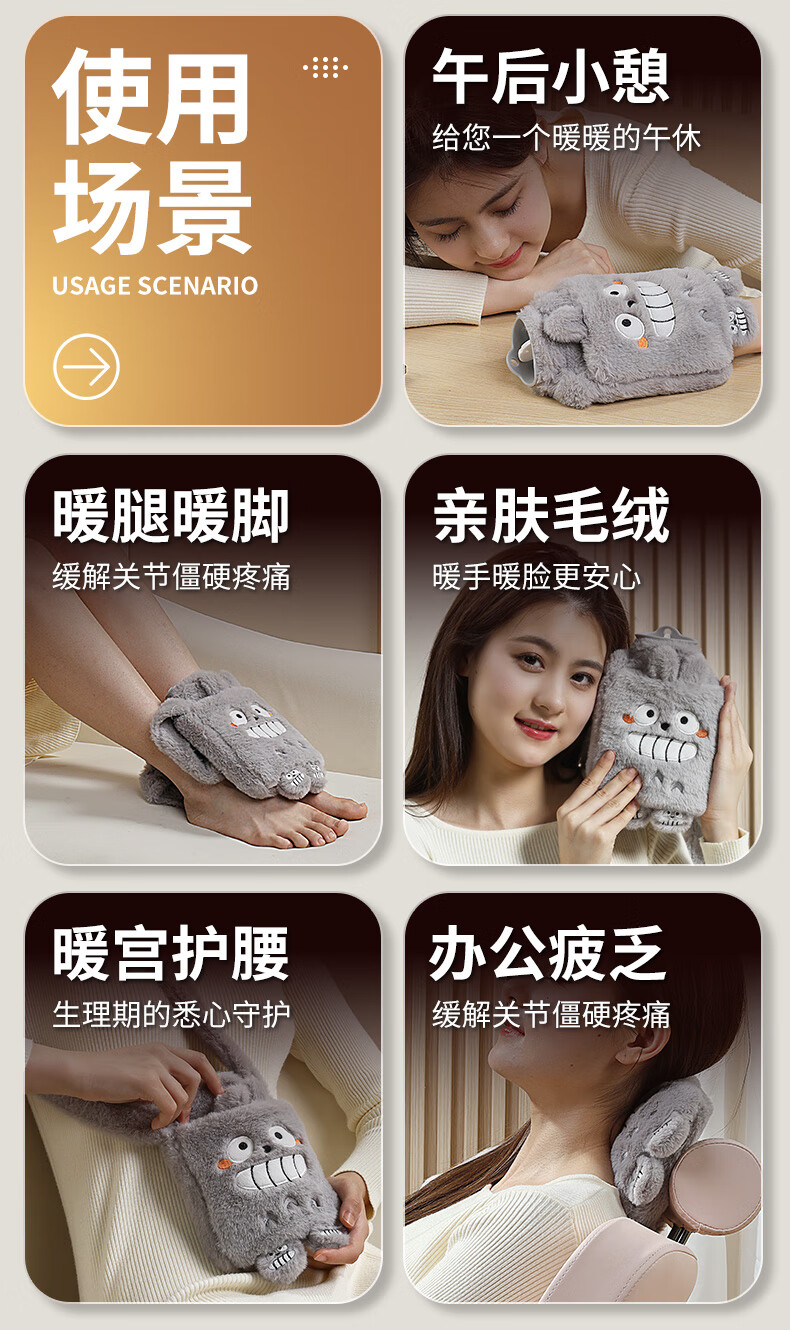 使用场景
USAGE SCENARIO

午后小憩
给您一个暖暖的午休

暖腿暖脚
缓解关节僵硬疼痛

亲肤毛绒
暖手暖脸更安心

暖宫护腰
生理期的悉心守护

办公疲乏
缓解关节僵硬疼痛