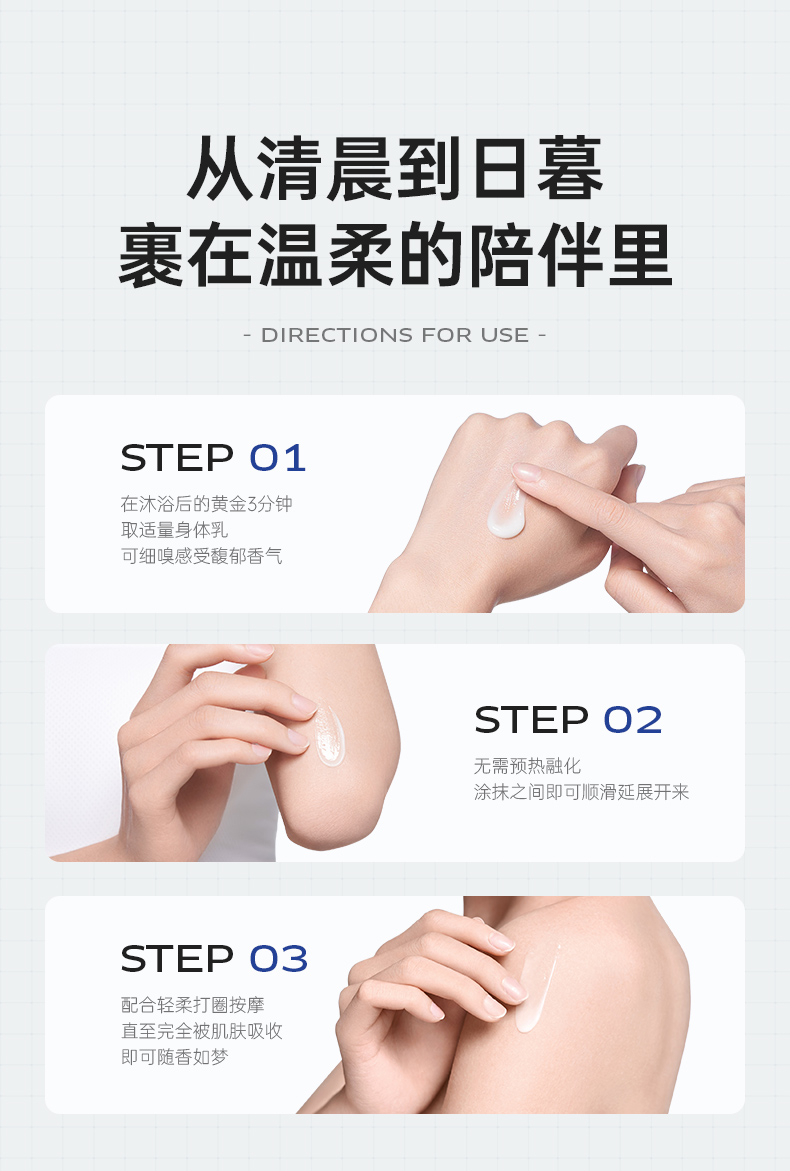 从清晨到日暮
裹在温柔的陪伴里

- DIRECTIONS FOR USE -

STEP 01
在沐浴后的黄金3分钟
取适量身体乳
可细嗅感受馥郁香气

STEP 02
无需预热融化
涂抹之间即可顺滑延展开来

STEP 03
配合轻柔打圈按摩
直至完全被肌肤吸收
即可随香如梦