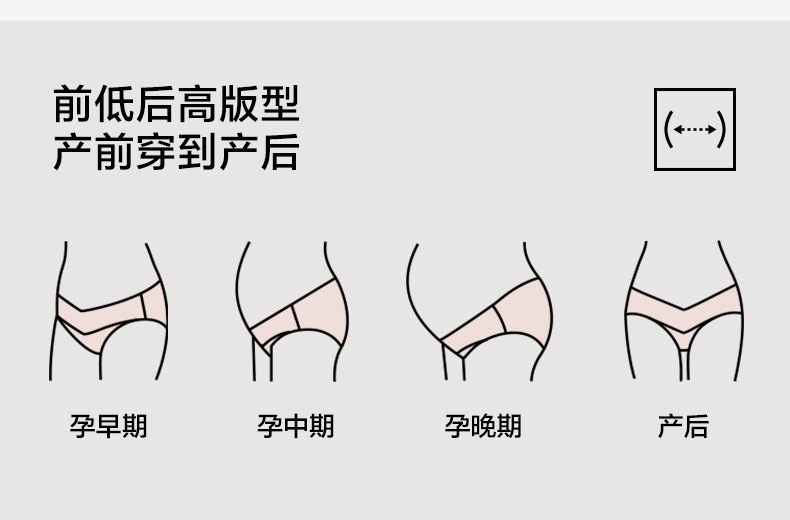 前低后高版型
产前穿到产后

孕早期

孕中期

孕晚期

产后