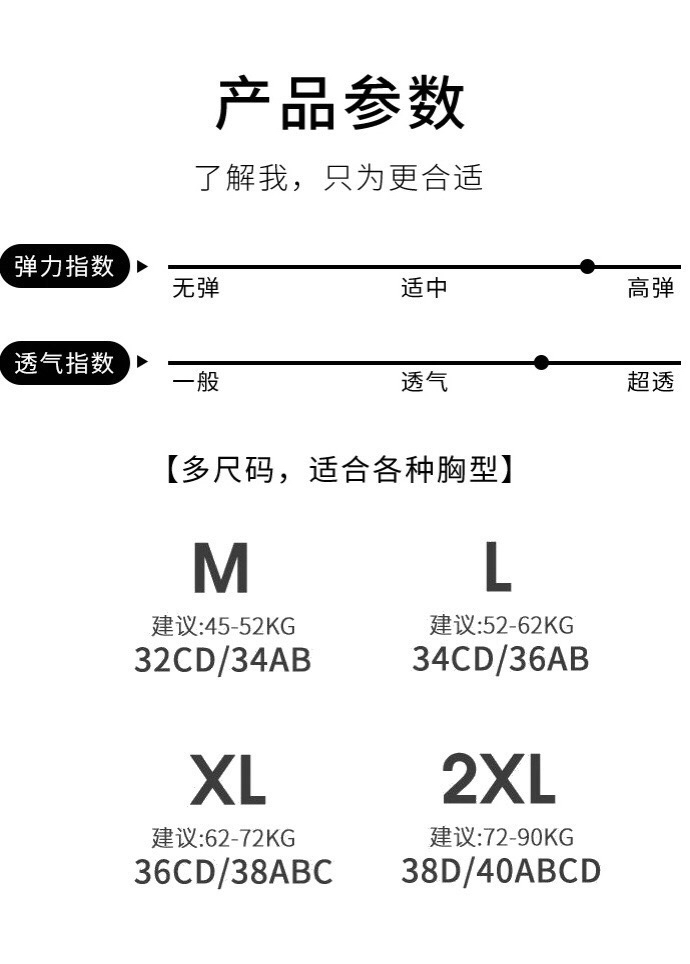 产品参数

了解我，只为更合适

弹力指数

无弹 适中 高弹

透气指数

一般 透气 超透

【多尺码，适合各种胸型】

M

建议:45-52KG

32CD/34AB

L

建议:52-62KG

34CD/36AB

XL

建议:62-72KG

36CD/38ABC

2XL

建议:72-90KG

38D/40ABCD